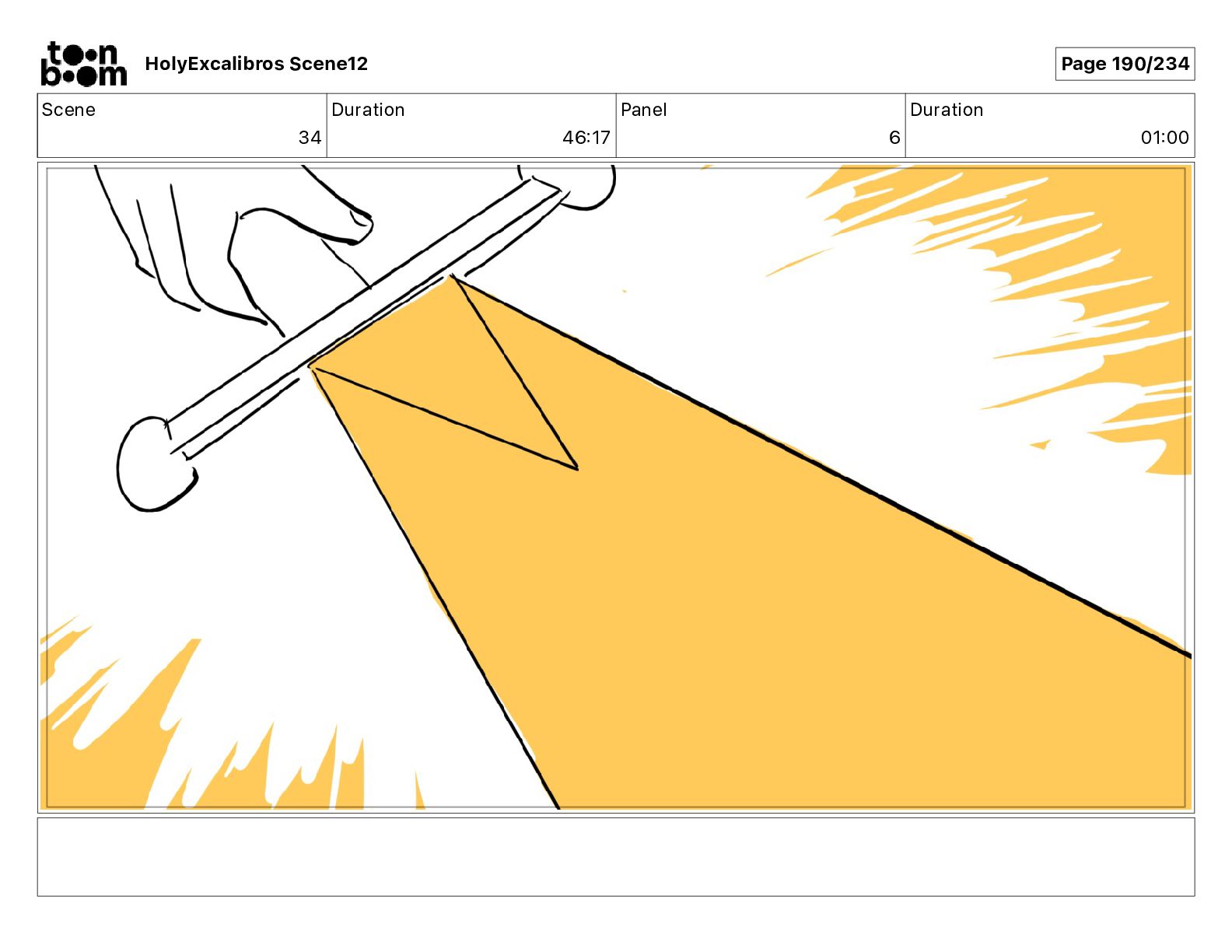 toon boom

HolyExcalibros Scene12

Page 190/234

| Scene | Duration | Panel | Duration |
|---|---|---|---|
| 34 | 46:17 | 6 | 01:00 |