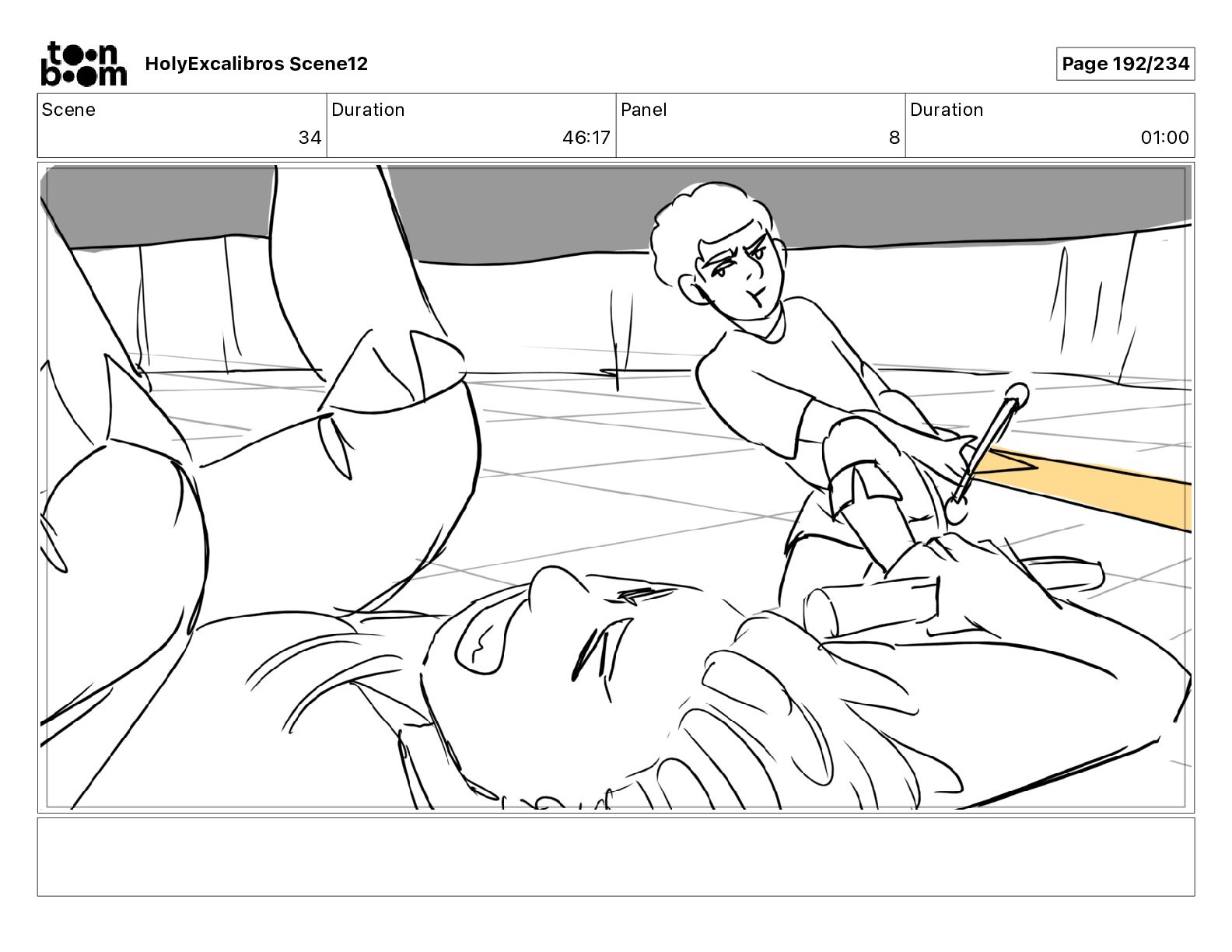 toon boom HolyExcalibros Scene12

Page 192/234

| Scene | Duration | Panel | Duration |
|---|---|---|---|
| 34 | 46:17 | 8 | 01:00 |