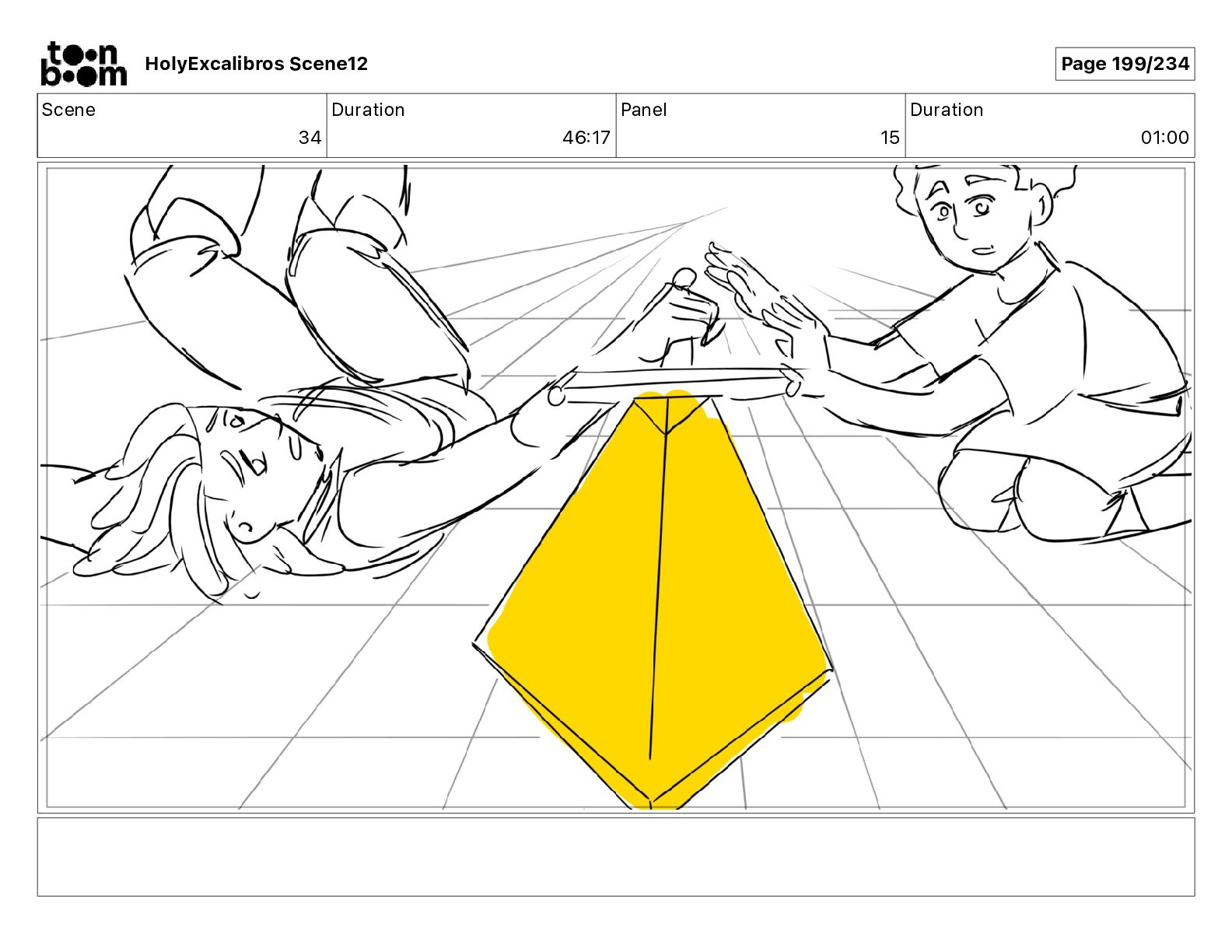 toon boom HolyExcalibros Scene12

Page 199/234

| Scene | Duration | Panel | Duration |
|---|---|---|---|
| 34 | 46:17 | 15 | 01:00 |