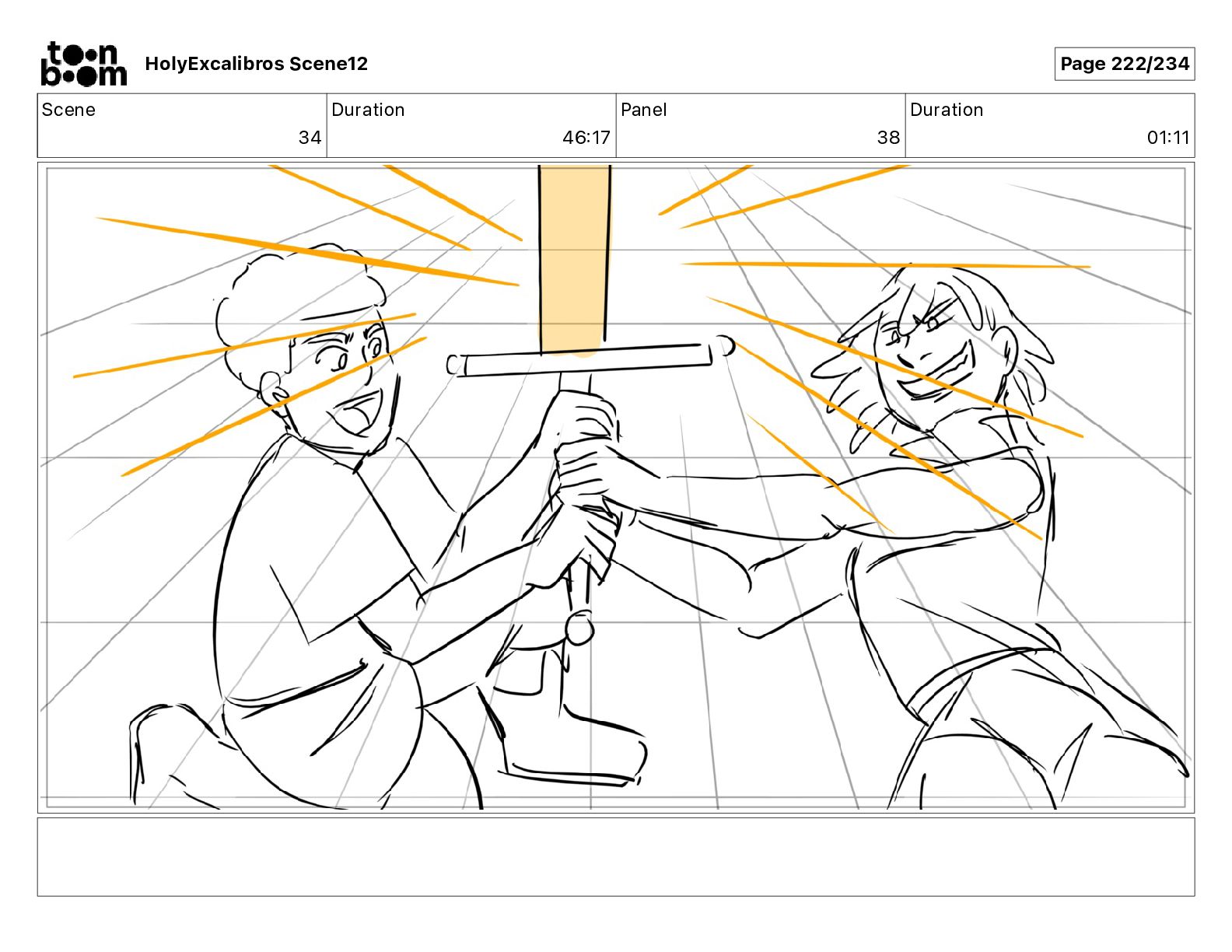 toon boom HolyExcalibros Scene12

Page 222/234

| Scene | Duration | Panel | Duration |
|---|---|---|---|
| 34 | 46:17 | 38 | 01:11 |