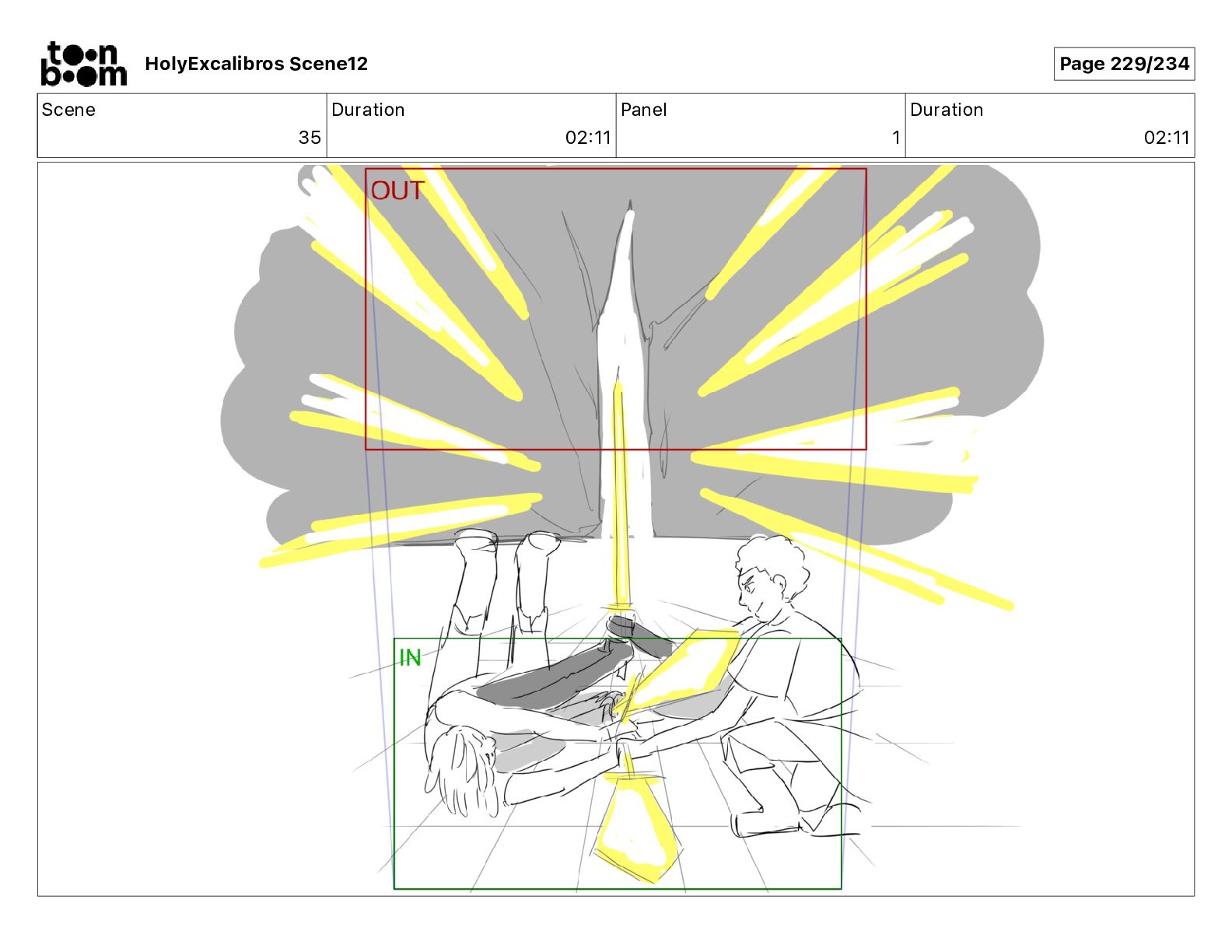 toon boom

HolyExcalibros Scene12

Page 229/234

| Scene | Duration | Panel | Duration |
|---|---|---|---|
| 35 | 02:11 | 1 | 02:11 |

OUT

IN