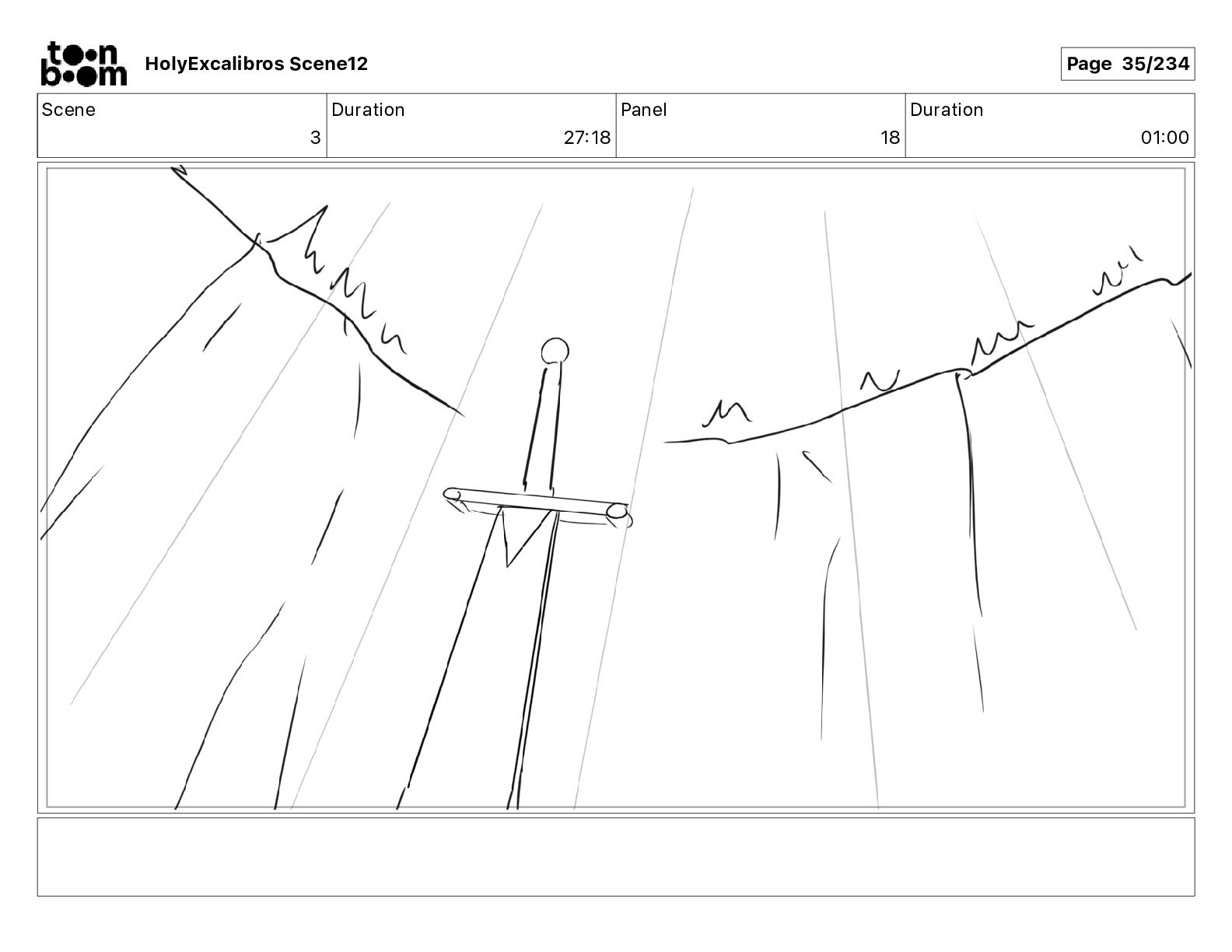 toon boom HolyExcalibros Scene12

Page 35/234

| Scene | Duration | Panel | Duration |
|---|---|---|---|
| 3 | 27:18 | 18 | 01:00 |