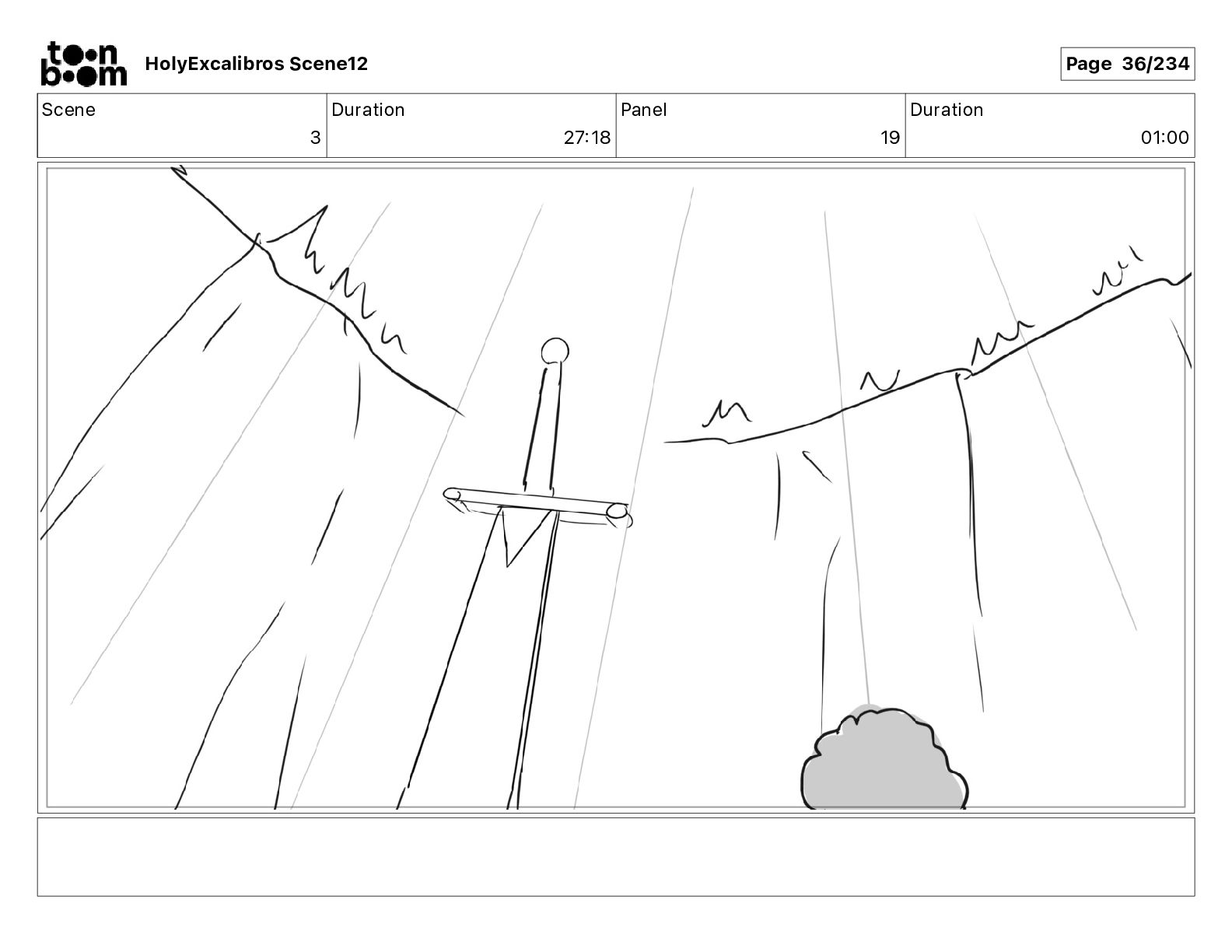 toon boom HolyExcalibros Scene12

Page 36/234

| Scene | Duration | Panel | Duration |
|---|---|---|---|
| 3 | 27:18 | 19 | 01:00 |