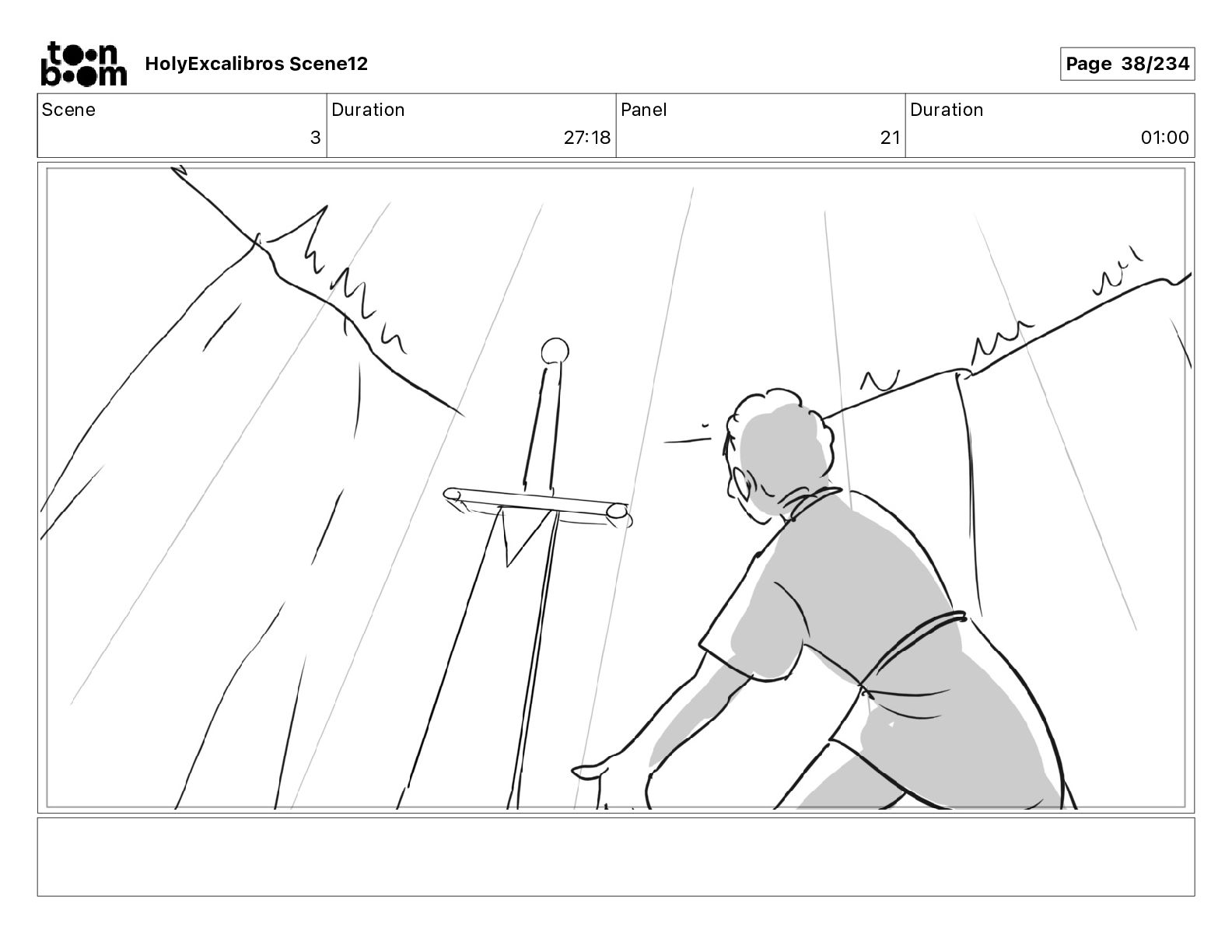 toon boom HolyExcalibros Scene12

Page 38/234

| Scene | Duration | Panel | Duration |
|---|---|---|---|
| 3 | 27:18 | 21 | 01:00 |