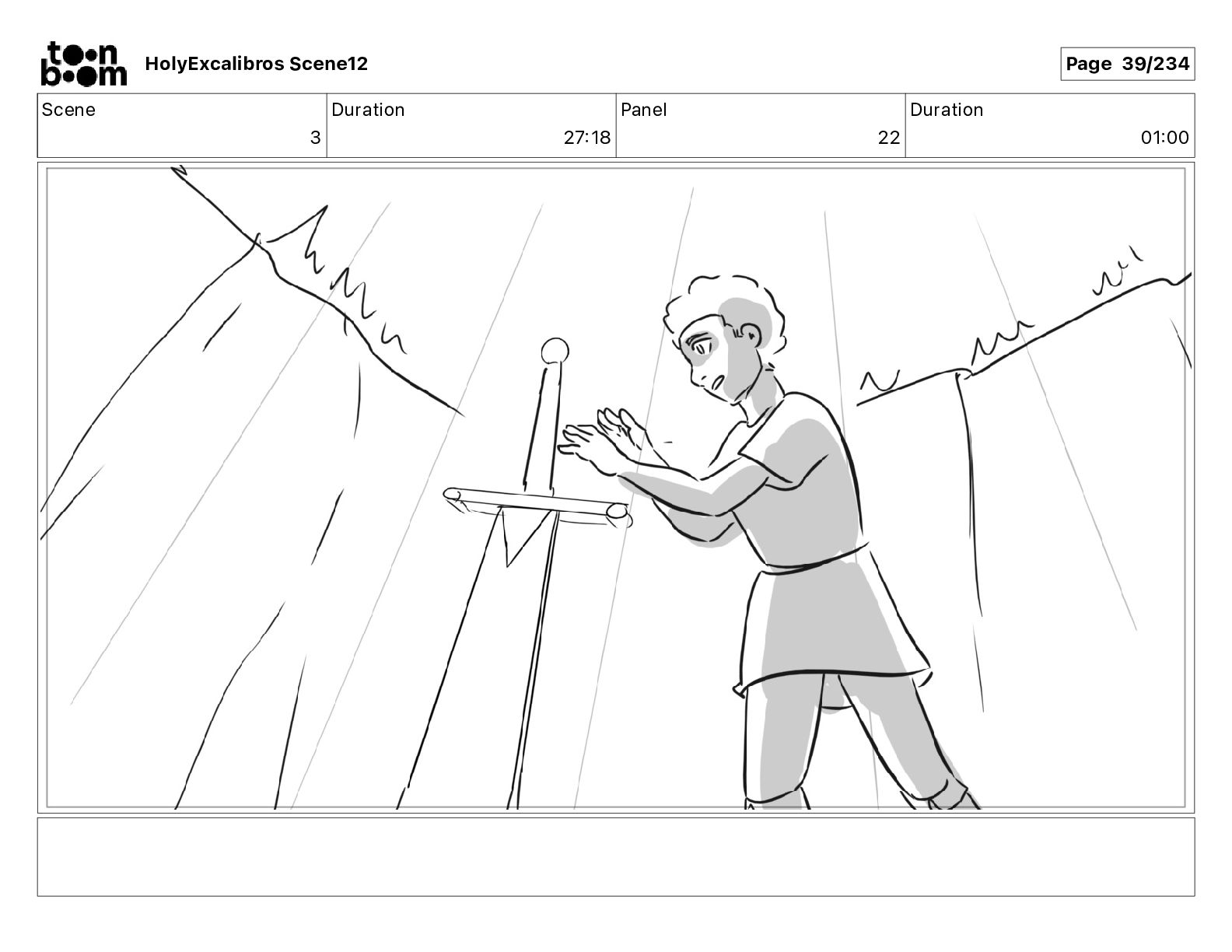 toon boom HolyExcalibros Scene12

Page 39/234

| Scene | Duration | Panel | Duration |
|---|---|---|---|
| 3 | 27:18 | 22 | 01:00 |