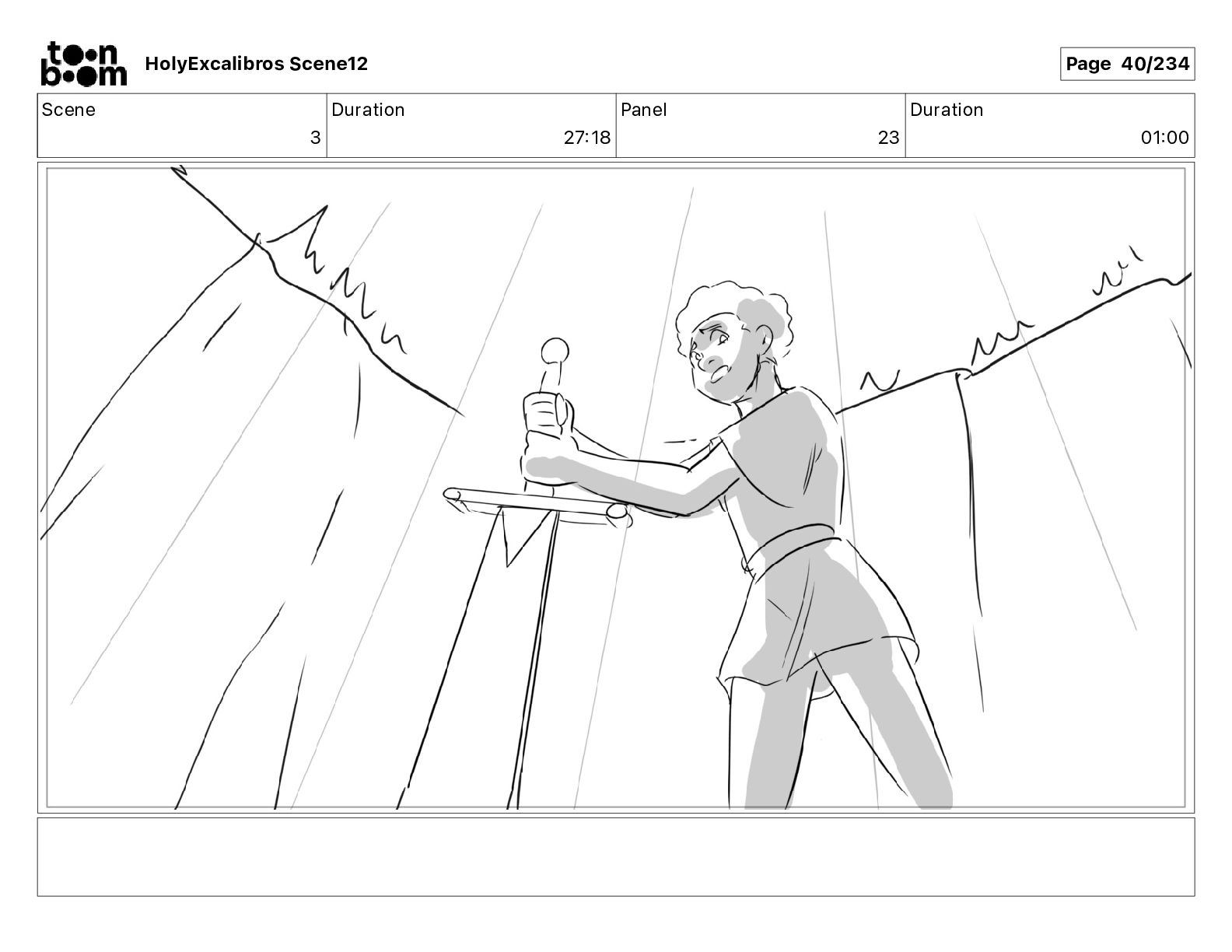 toon boom HolyExcalibros Scene12

Page 40/234

| Scene | Duration | Panel | Duration |
|---|---|---|---|
| 3 | 27:18 | 23 | 01:00 |