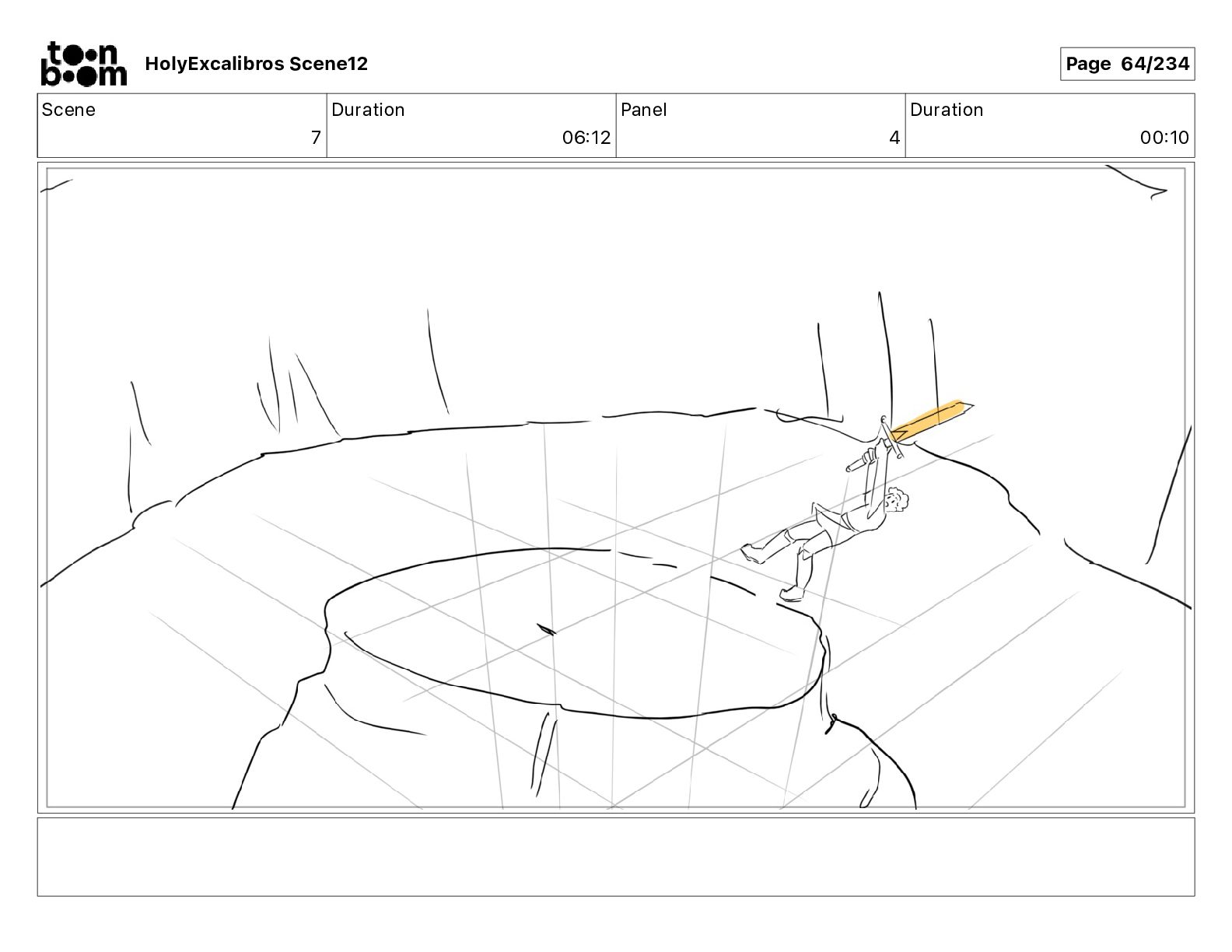 toon boom HolyExcalibros Scene12

Page 64/234

| Scene | Duration | Panel | Duration |
|---|---|---|---|
| 7 | 06:12 | 4 | 00:10 |