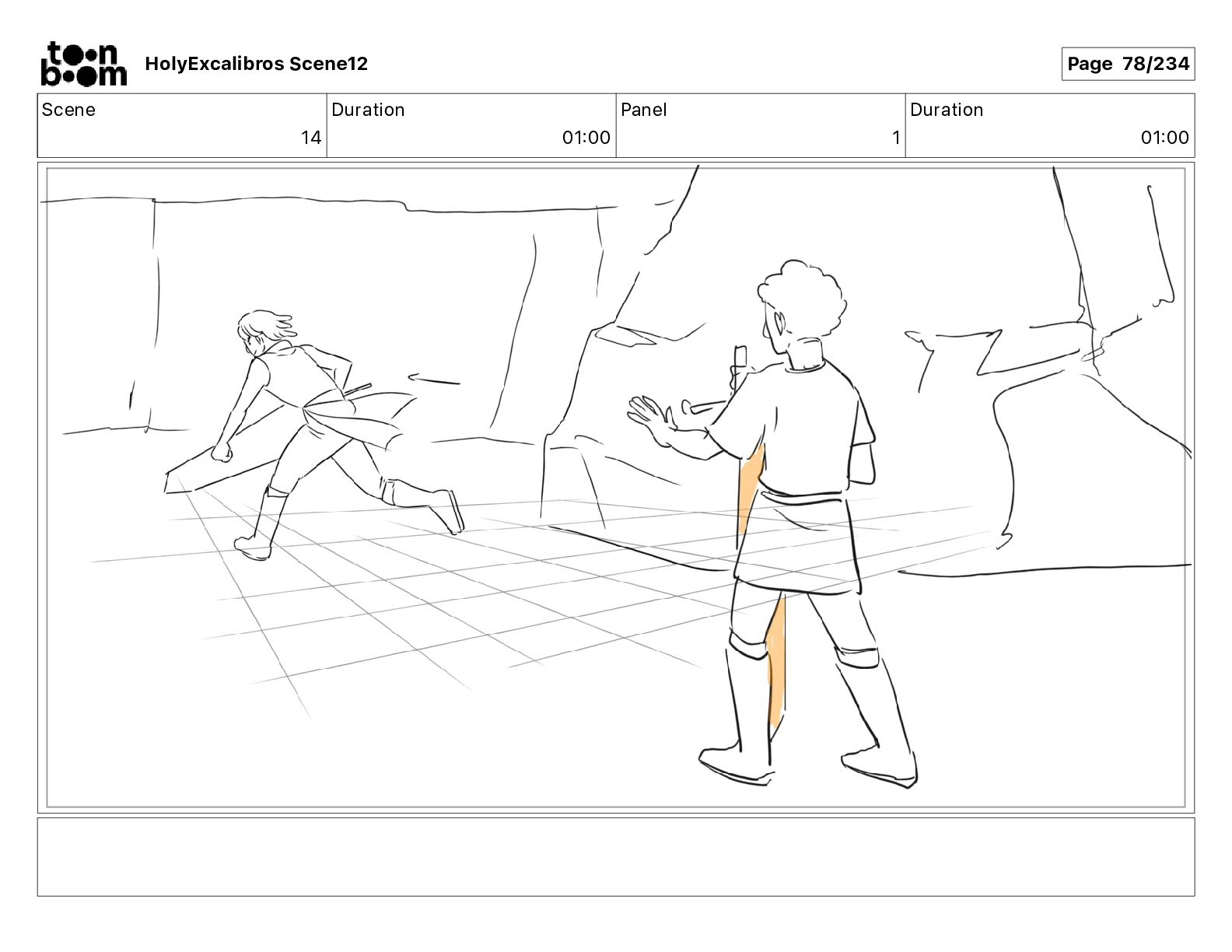 toon boom HolyExcalibros Scene12

Page 78/234

| Scene | Duration | Panel | Duration |
|---|---|---|---|
| 14 | 01:00 | 1 | 01:00 |