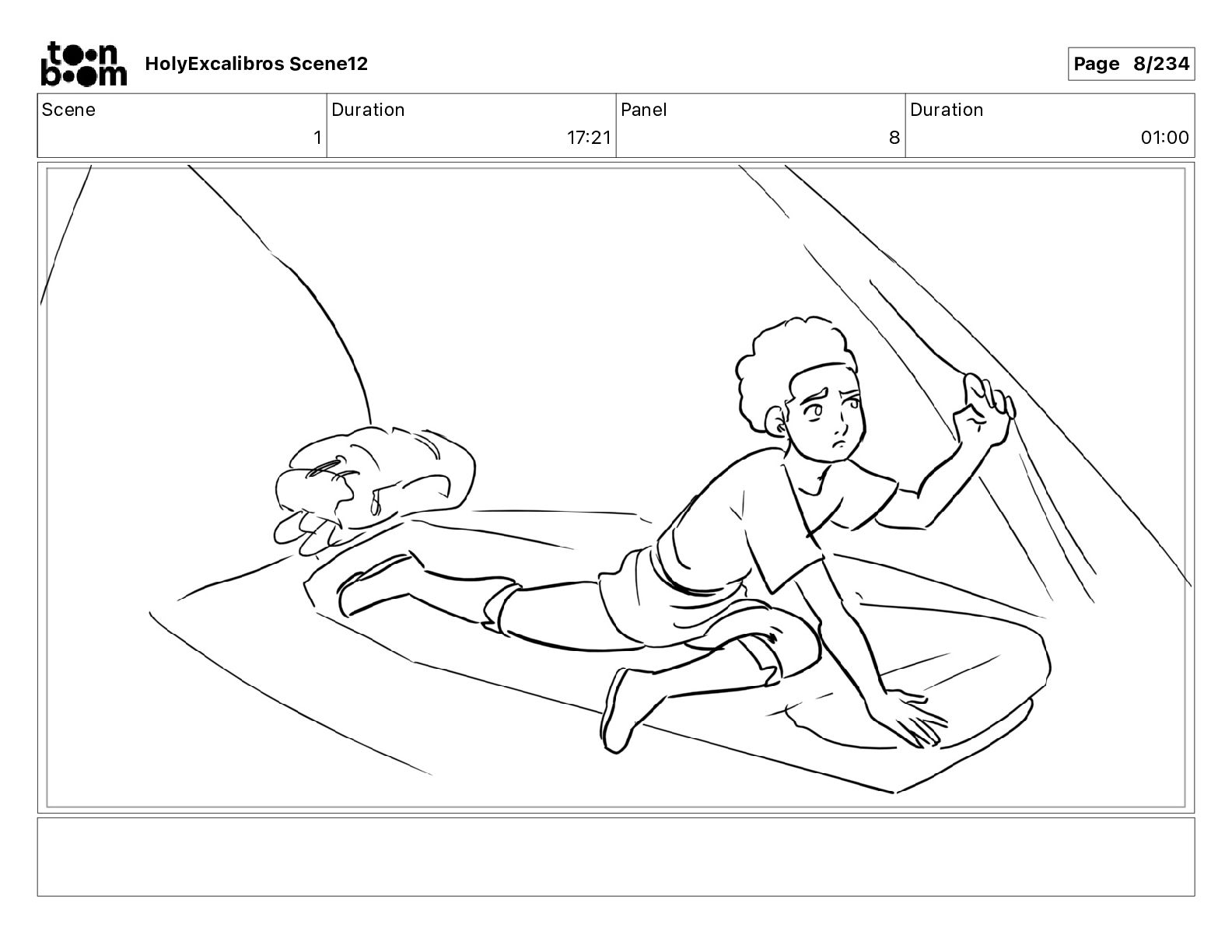 toon boom HolyExcalibros Scene12

Page 8/234

| Scene | Duration | Panel | Duration |
|---|---|---|---|
| 1 | 17:21 | 8 | 01:00 |