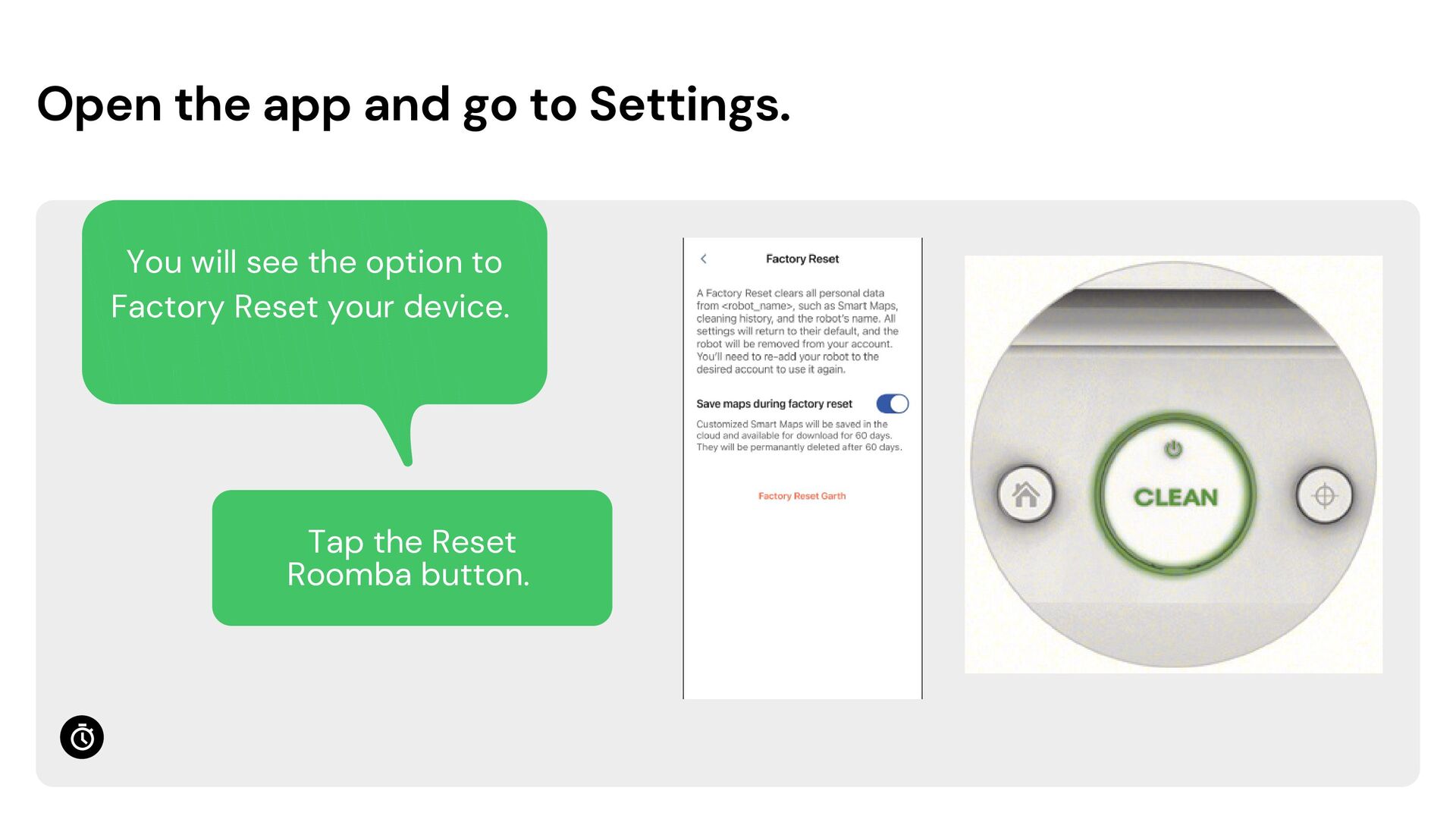 Open the app and go to Settings.

You will see the option to Factory Reset your device.

Tap the Reset Roomba button.

Factory Reset

A Factory Reset clears all personal data from <robot_name>, such as Smart Maps, cleaning history, and the robot's name. All settings will return to their default, and the robot will be removed from your account. You'll need to re-add your robot to the desired account to use it again.

Save maps during factory reset

Customized Smart Maps will be saved in the cloud and available for download for 60 days. They will be permanantly deleted after 60 days.

Factory Reset Garth

CLEAN