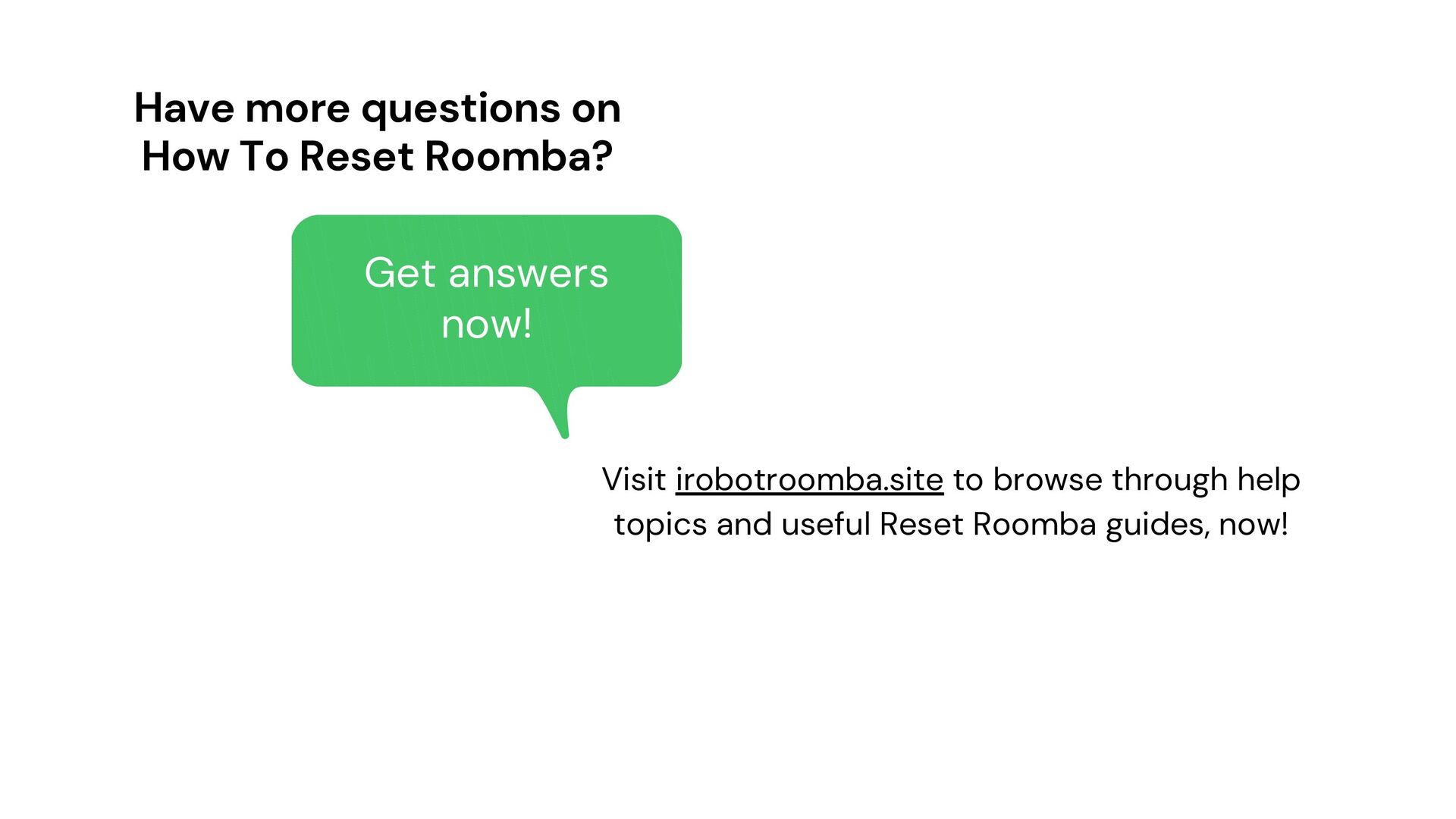 Have more questions on
How To Reset Roomba?

Get answers now!

Visit irobotroomba.site to browse through help topics and useful Reset Roomba guides, now!