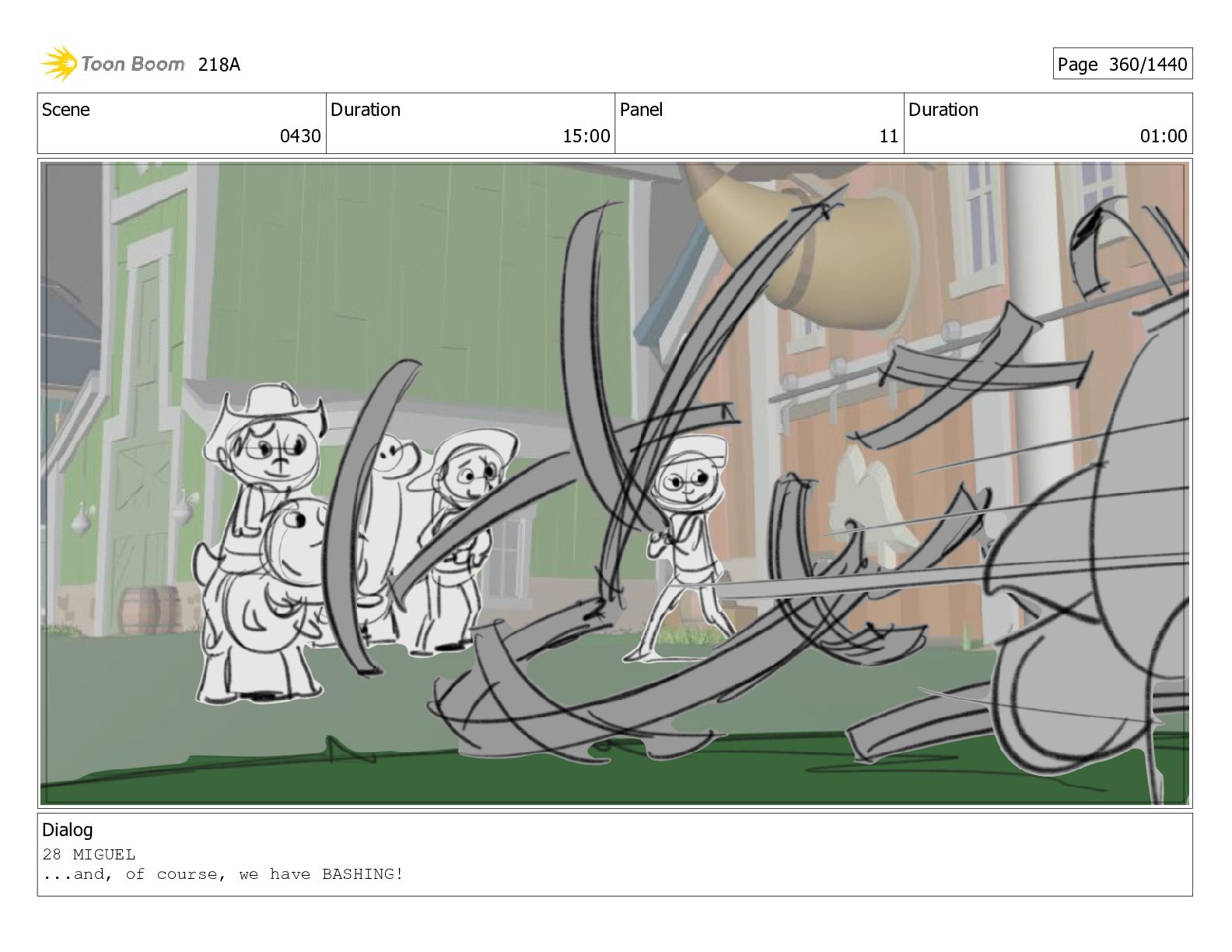 Toon Boom 218A

Page 360/1440

| Scene | Duration | Panel | Duration |
|---|---|---|---|
| 0430 | 15:00 | 11 | 01:00 |

Dialog
28 MIGUEL
...and, of course, we have BASHING!