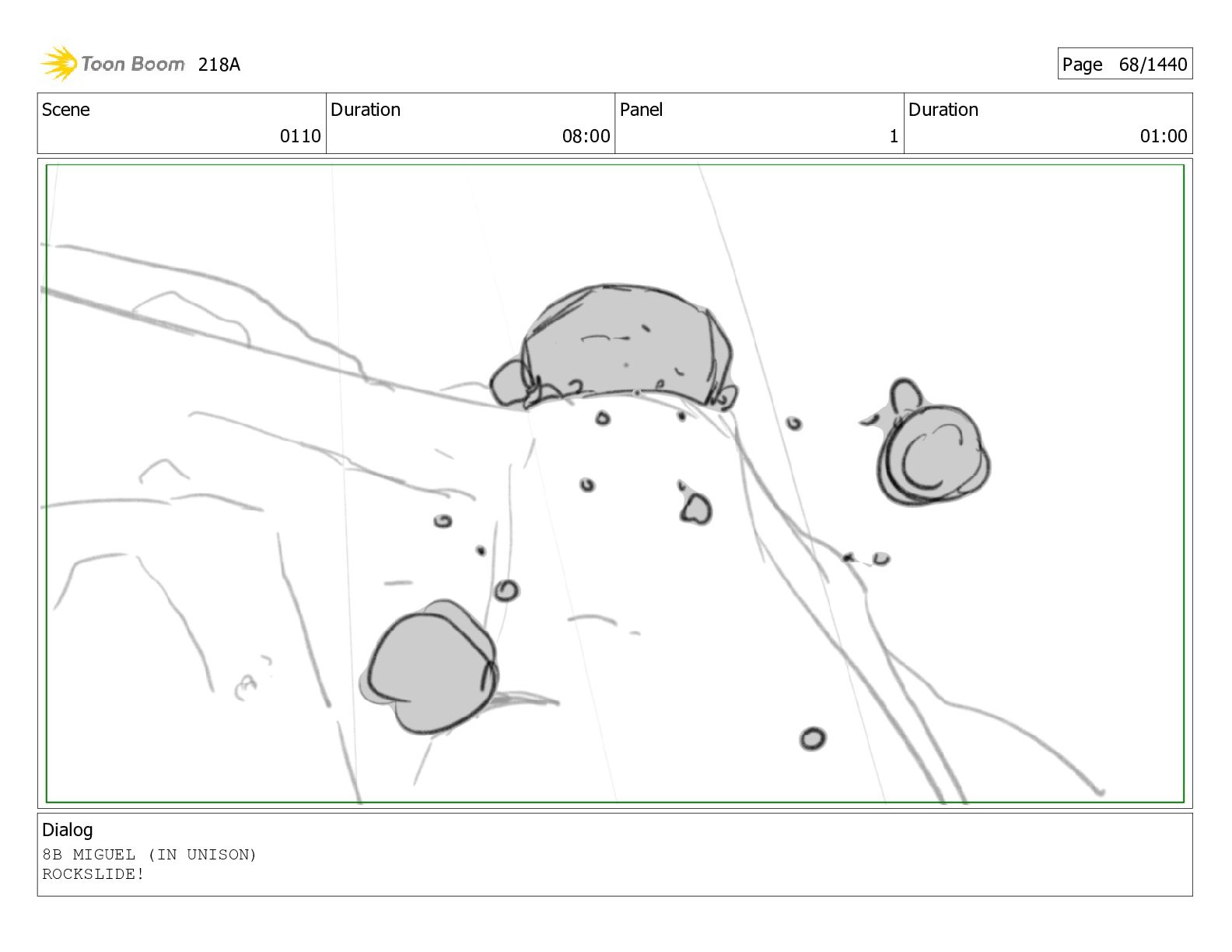 Toon Boom 218A

Page 68/1440

| Scene | Duration | Panel | Duration |
|---|---|---|---|
| 0110 | 08:00 | 1 | 01:00 |

Dialog
8B MIGUEL (IN UNISON)
ROCKSLIDE!