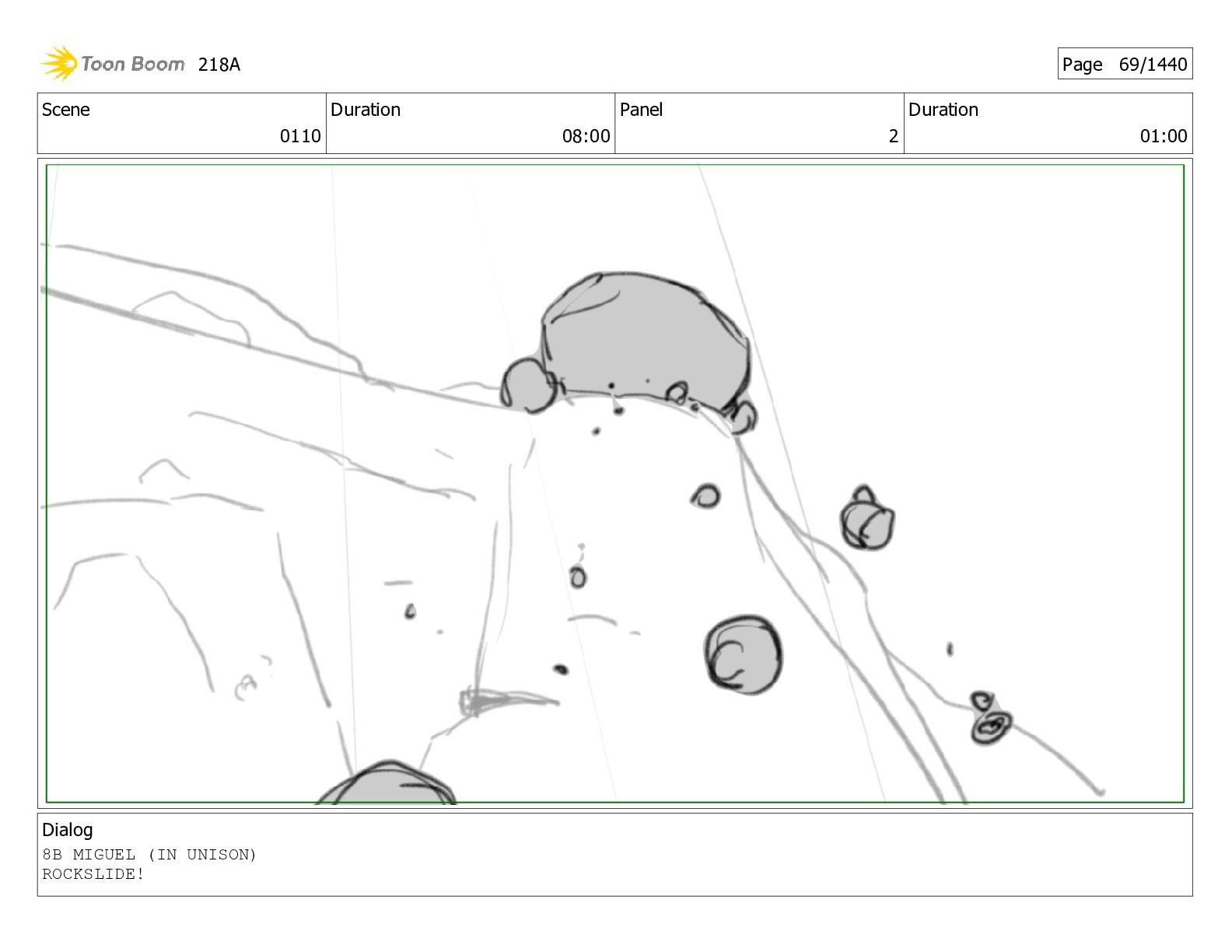 Toon Boom 218A

Page 69/1440

| Scene | Duration | Panel | Duration |
|---|---|---|---|
| 0110 | 08:00 | 2 | 01:00 |

Dialog
8B MIGUEL (IN UNISON)
ROCKSLIDE!