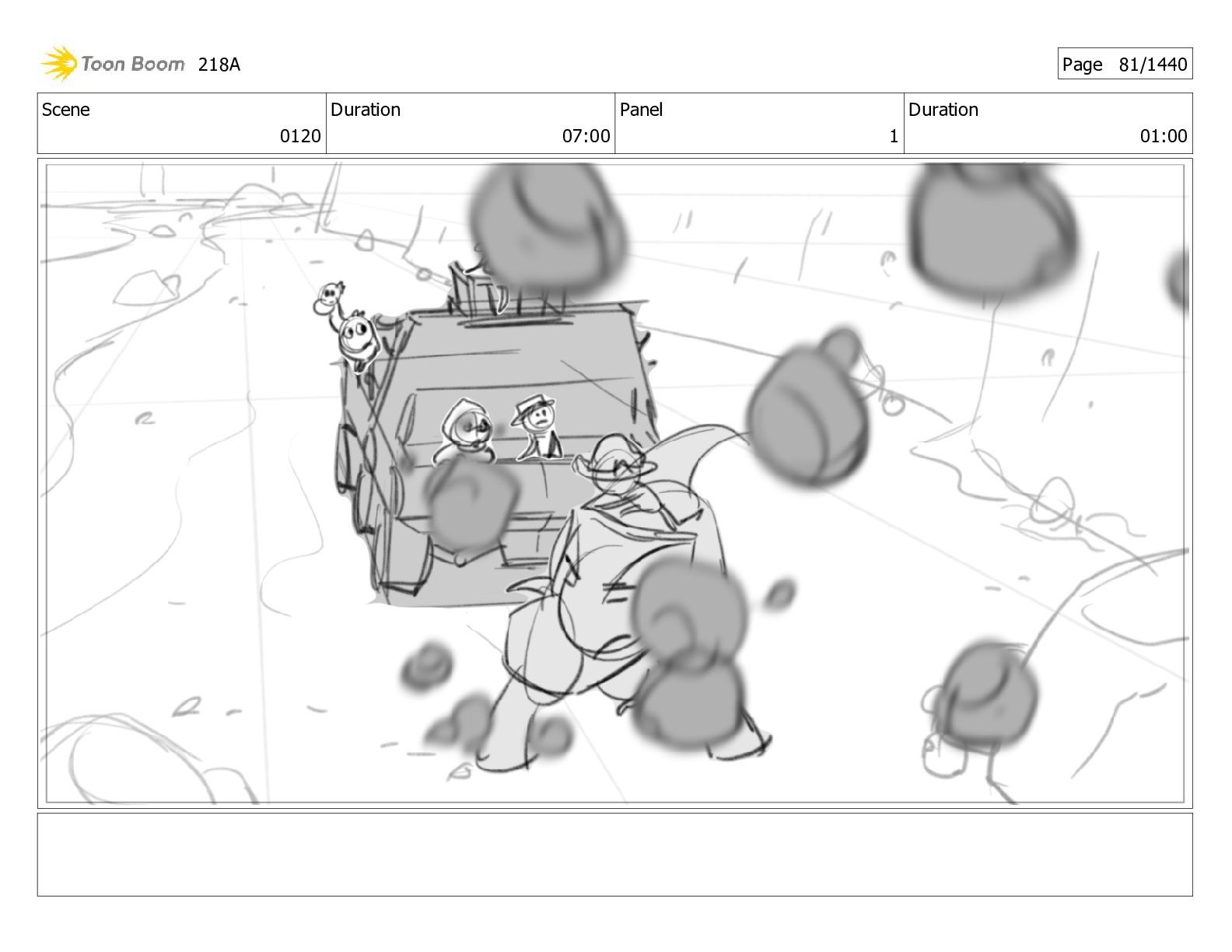 Toon Boom 218A

Page 81/1440

| Scene | Duration | Panel | Duration |
|---|---|---|---|
| 0120 | 07:00 | 1 | 01:00 |