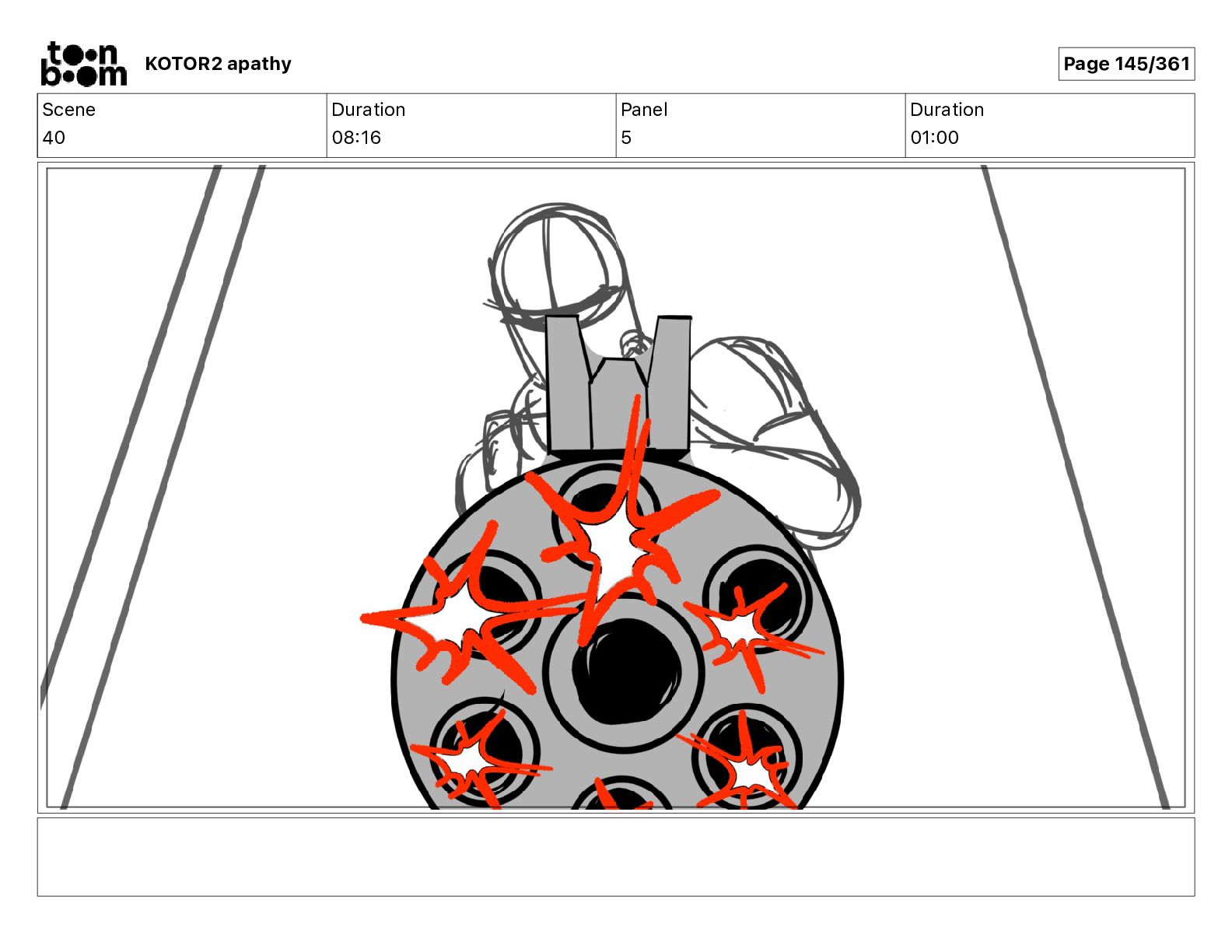 toon boom KOTOR2 apathy

Page 145/361

| Scene | Duration | Panel | Duration |
|---|---|---|---|
| 40 | 08:16 | 5 | 01:00 |