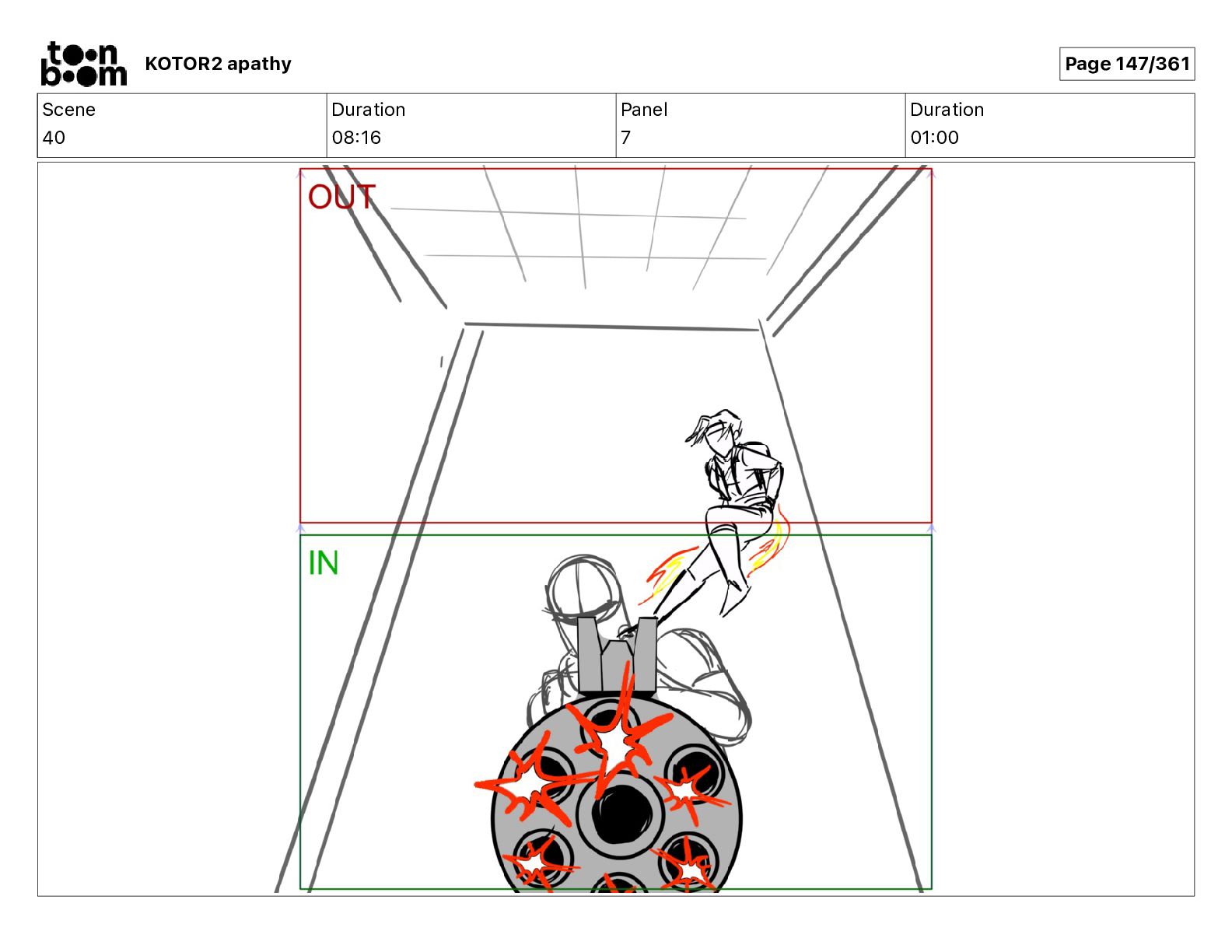 toon boom KOTOR2 apathy

Page 147/361

| Scene | Duration | Panel | Duration |
|---|---|---|---|
| 40 | 08:16 | 7 | 01:00 |

OUT

IN