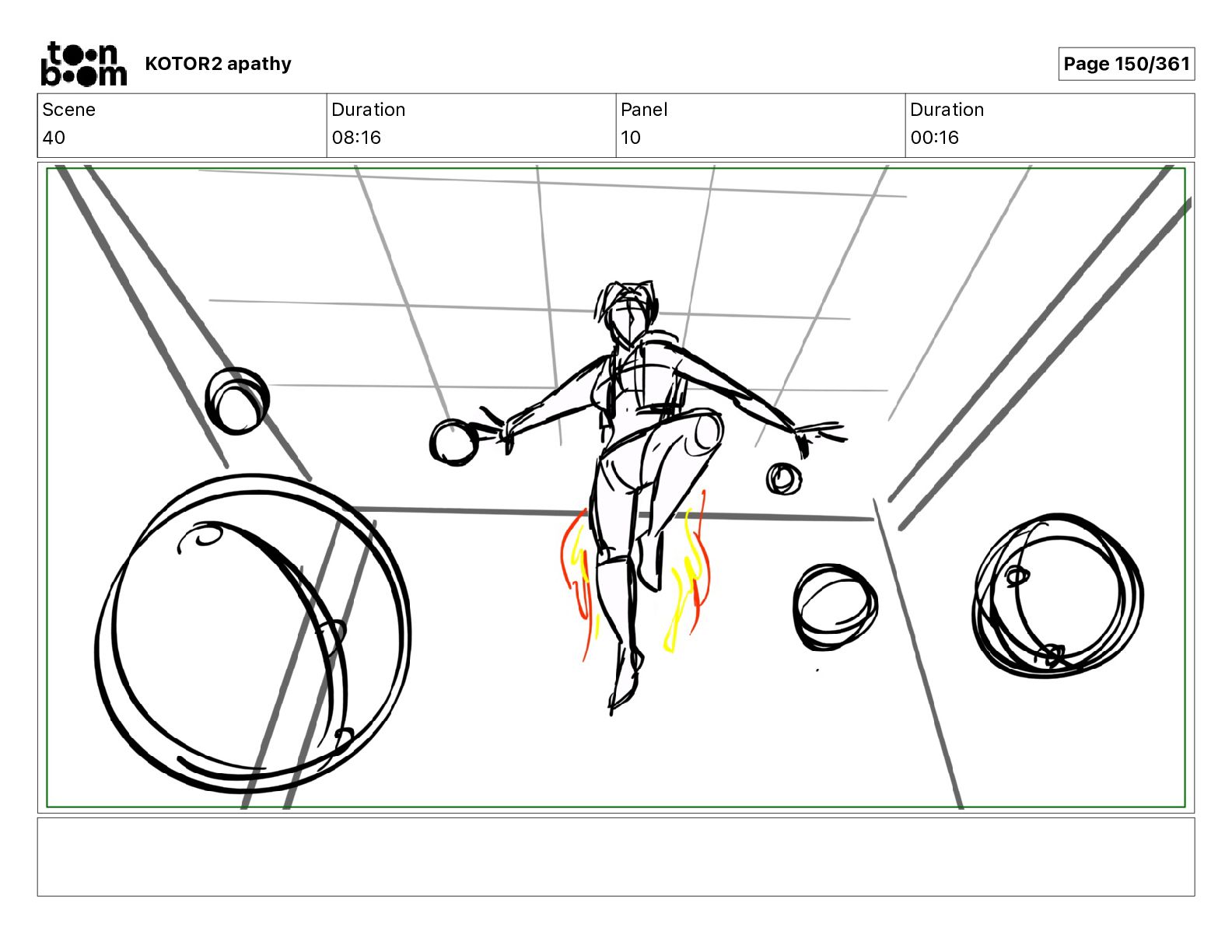 toon boom KOTOR2 apathy

Page 150/361

| Scene | Duration | Panel | Duration |
|---|---|---|---|
| 40 | 08:16 | 10 | 00:16 |