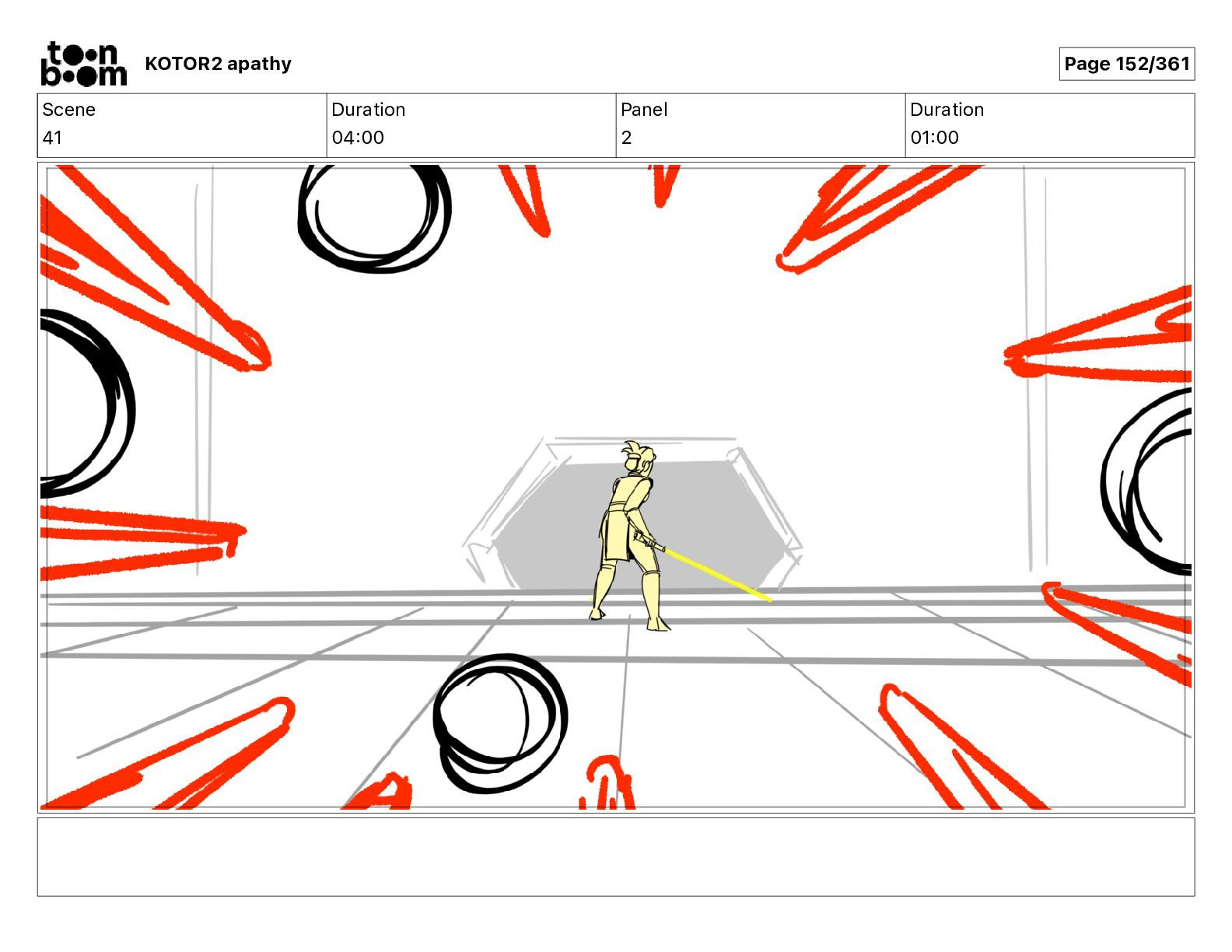 toon boom KOTOR2 apathy

Page 152/361

| Scene | Duration | Panel | Duration |
|---|---|---|---|
| 41 | 04:00 | 2 | 01:00 |