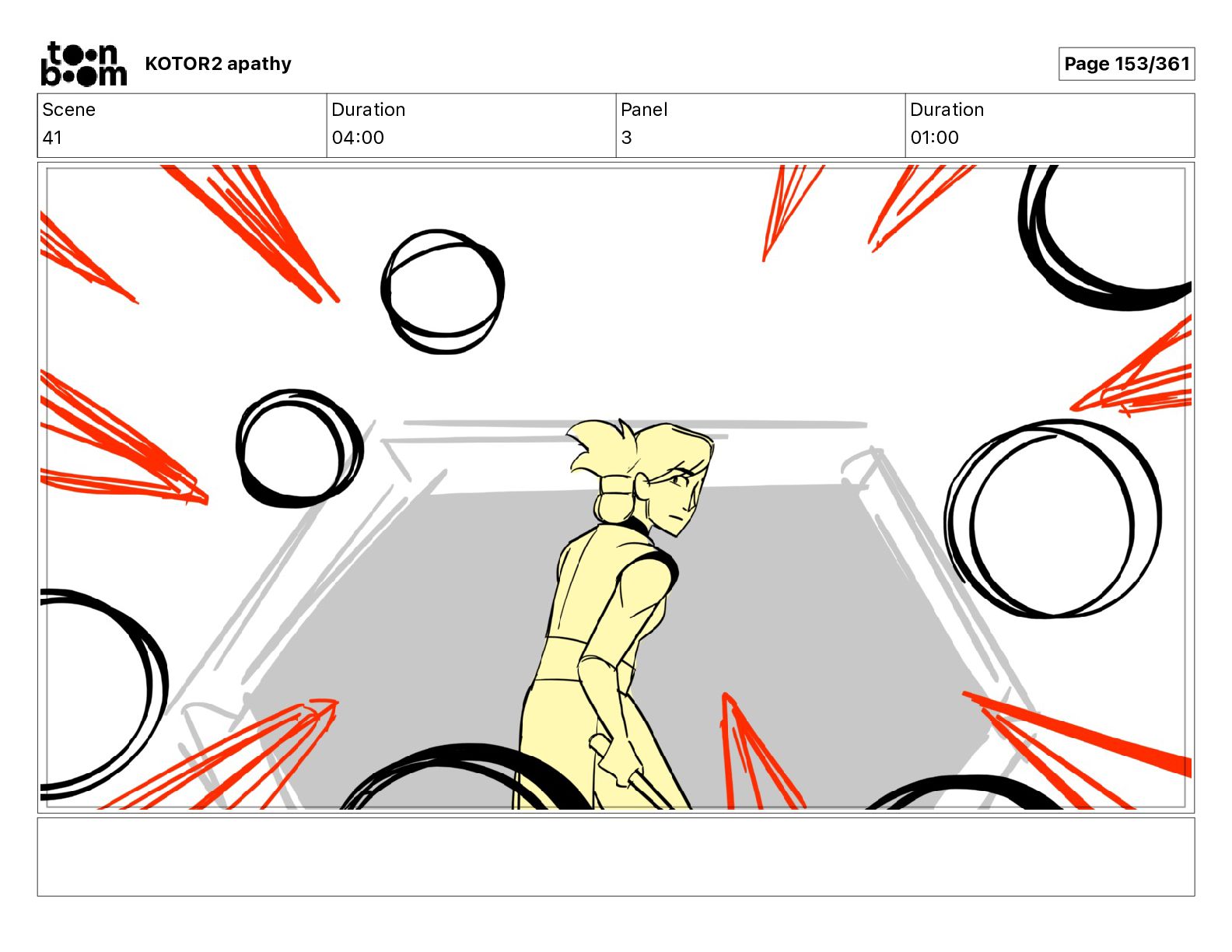 toon boom KOTOR2 apathy

Page 153/361

| Scene | Duration | Panel | Duration |
|---|---|---|---|
| 41 | 04:00 | 3 | 01:00 |