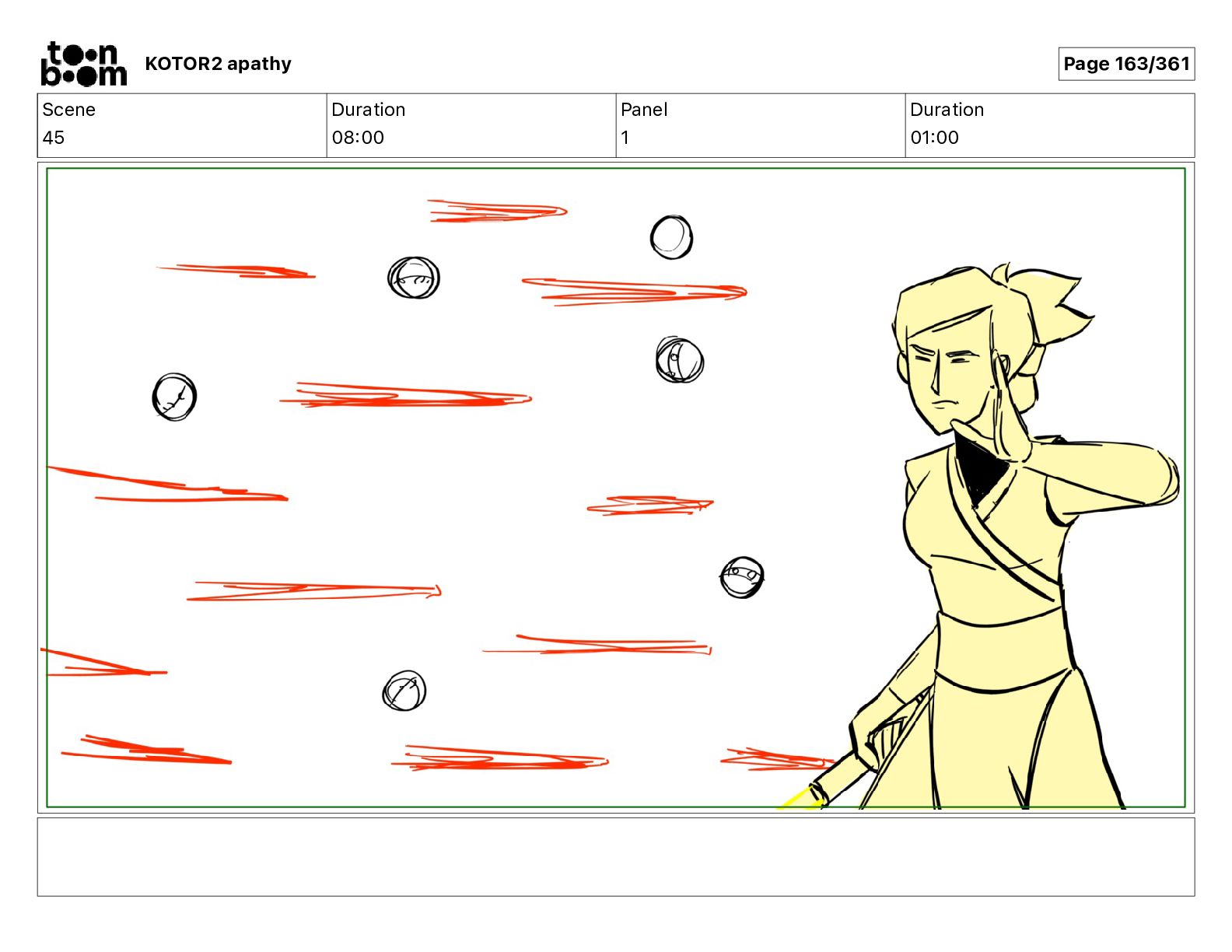 toon boom KOTOR2 apathy

Page 163/361

| Scene | Duration | Panel | Duration |
|---|---|---|---|
| 45 | 08:00 | 1 | 01:00 |