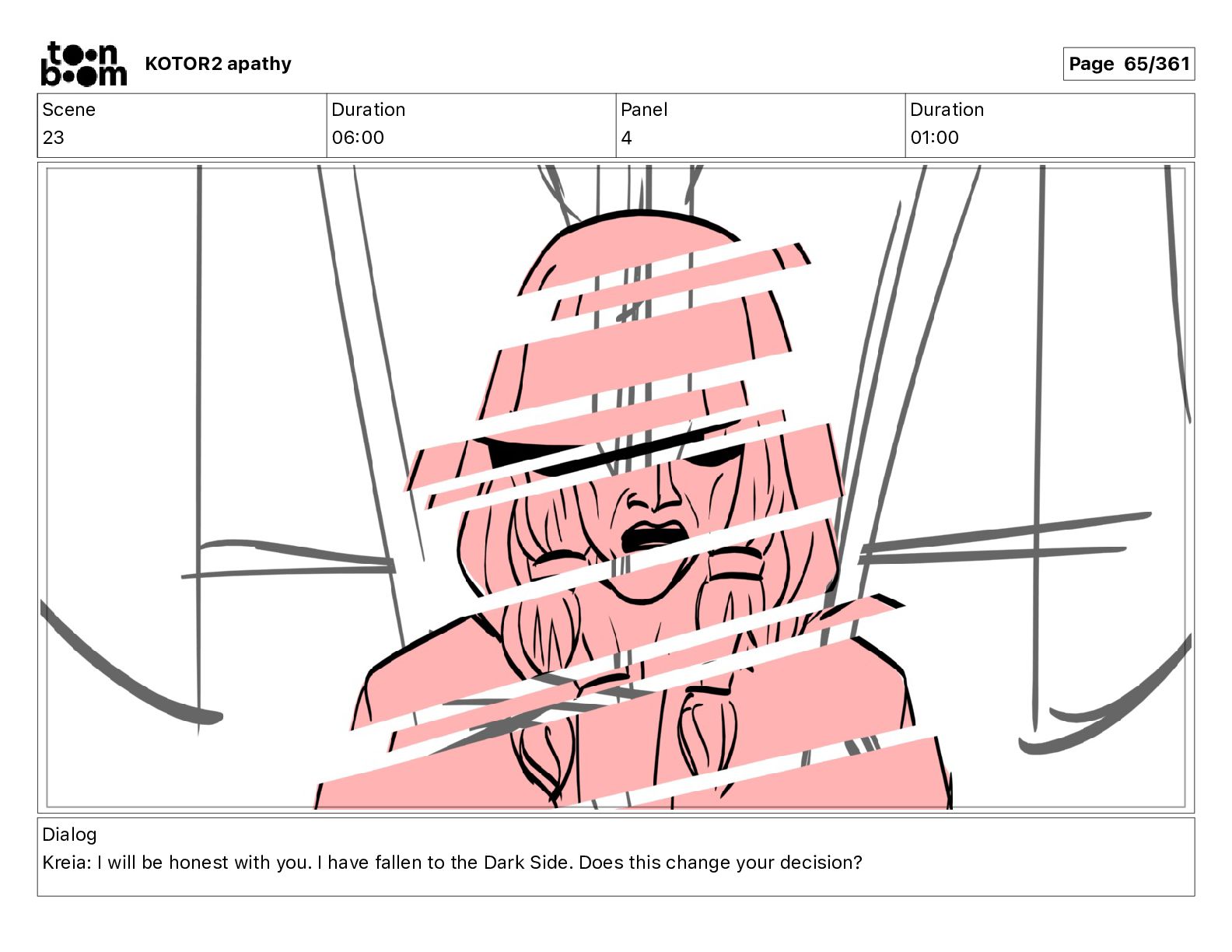 toon boom KOTOR2 apathy

Page 65/361

| Scene | Duration | Panel | Duration |
|---|---|---|---|
| 23 | 06:00 | 4 | 01:00 |

Dialog
Kreia: I will be honest with you. I have fallen to the Dark Side. Does this change your decision?