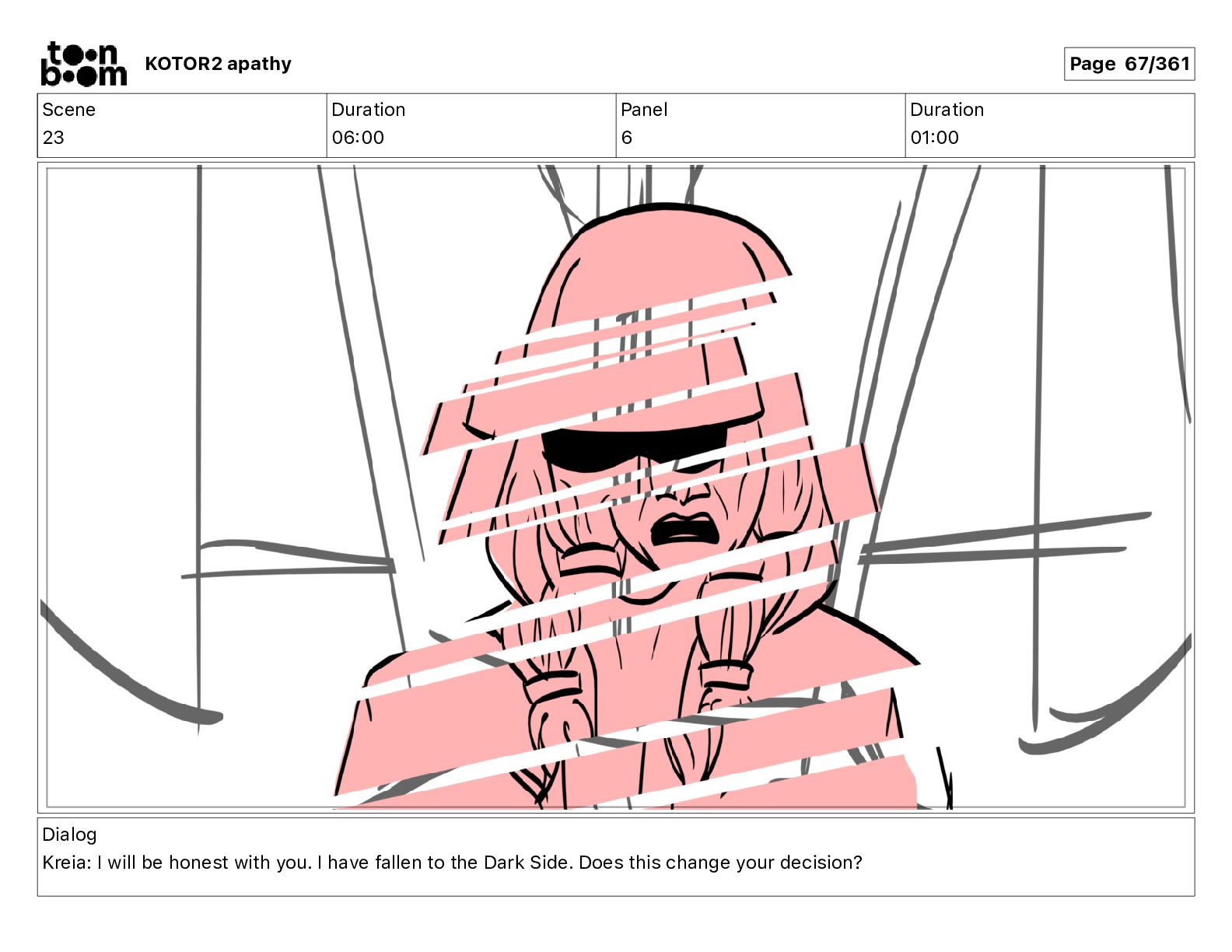 toon boom KOTOR2 apathy

Page 67/361

| Scene | Duration | Panel | Duration |
|---|---|---|---|
| 23 | 06:00 | 6 | 01:00 |

Dialog
Kreia: I will be honest with you. I have fallen to the Dark Side. Does this change your decision?