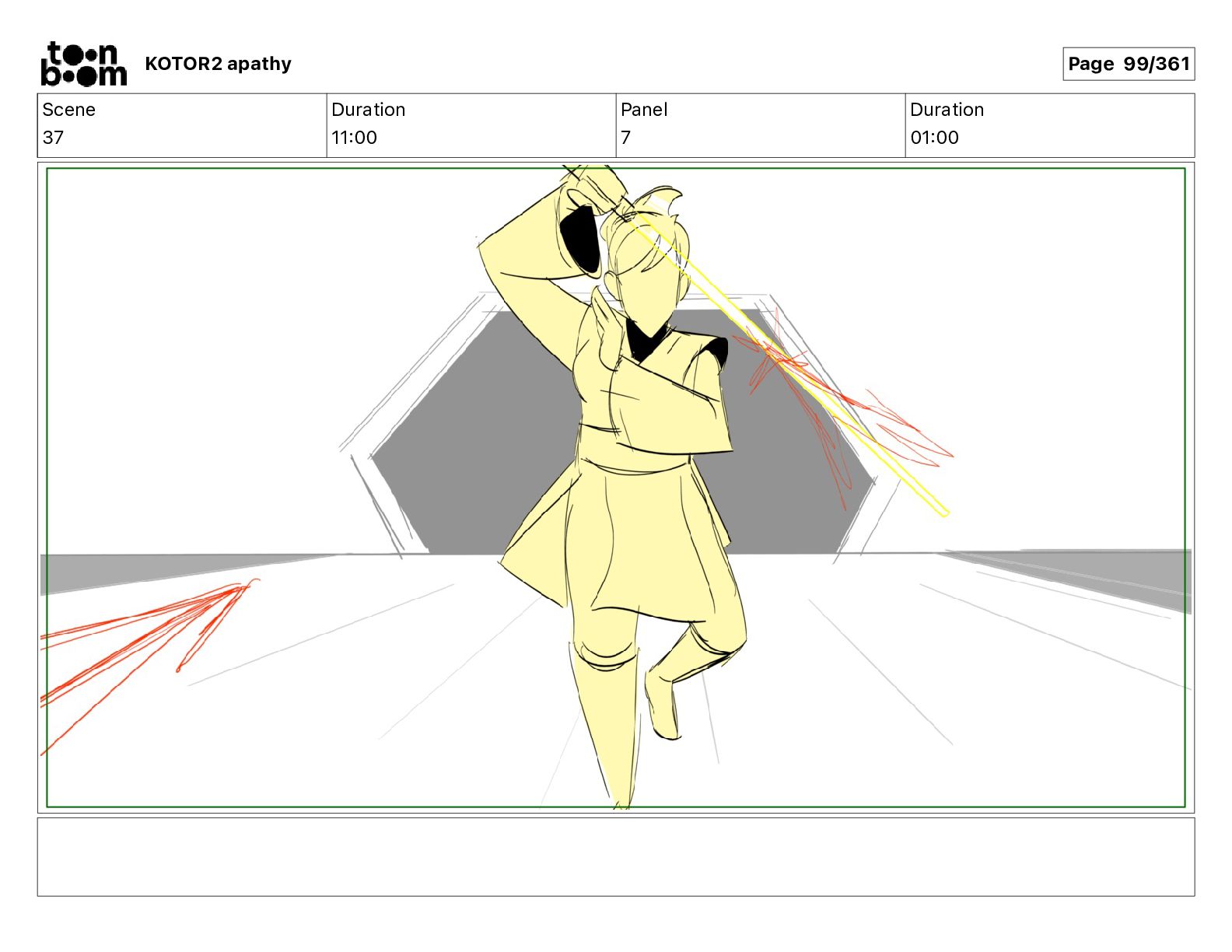 toon boom KOTOR2 apathy

Page 99/361

| Scene | Duration | Panel | Duration |
|---|---|---|---|
| 37 | 11:00 | 7 | 01:00 |