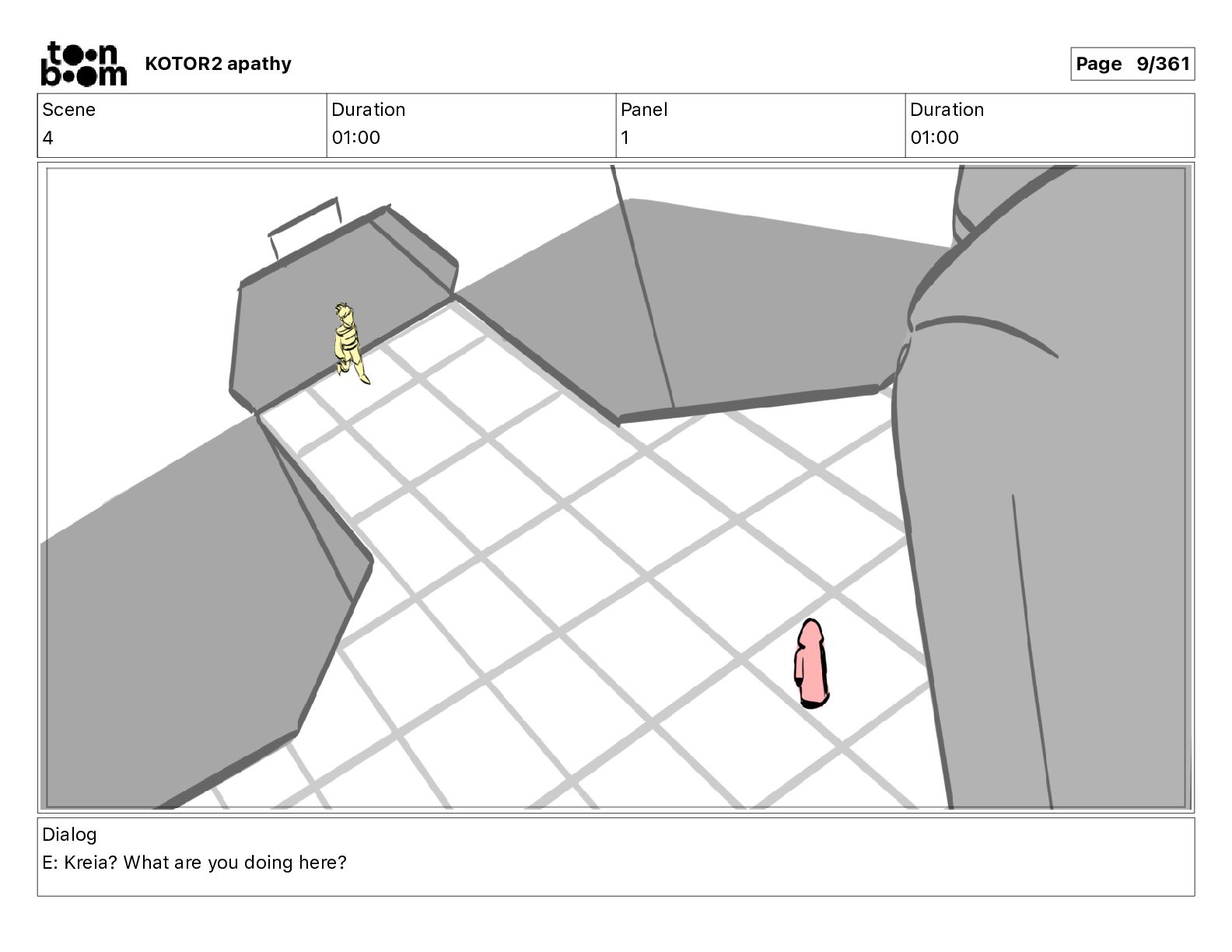 toon boom KOTOR2 apathy

Page 9/361

| Scene | Duration | Panel | Duration |
|---|---|---|---|
| 4 | 01:00 | 1 | 01:00 |

Dialog
E: Kreia? What are you doing here?