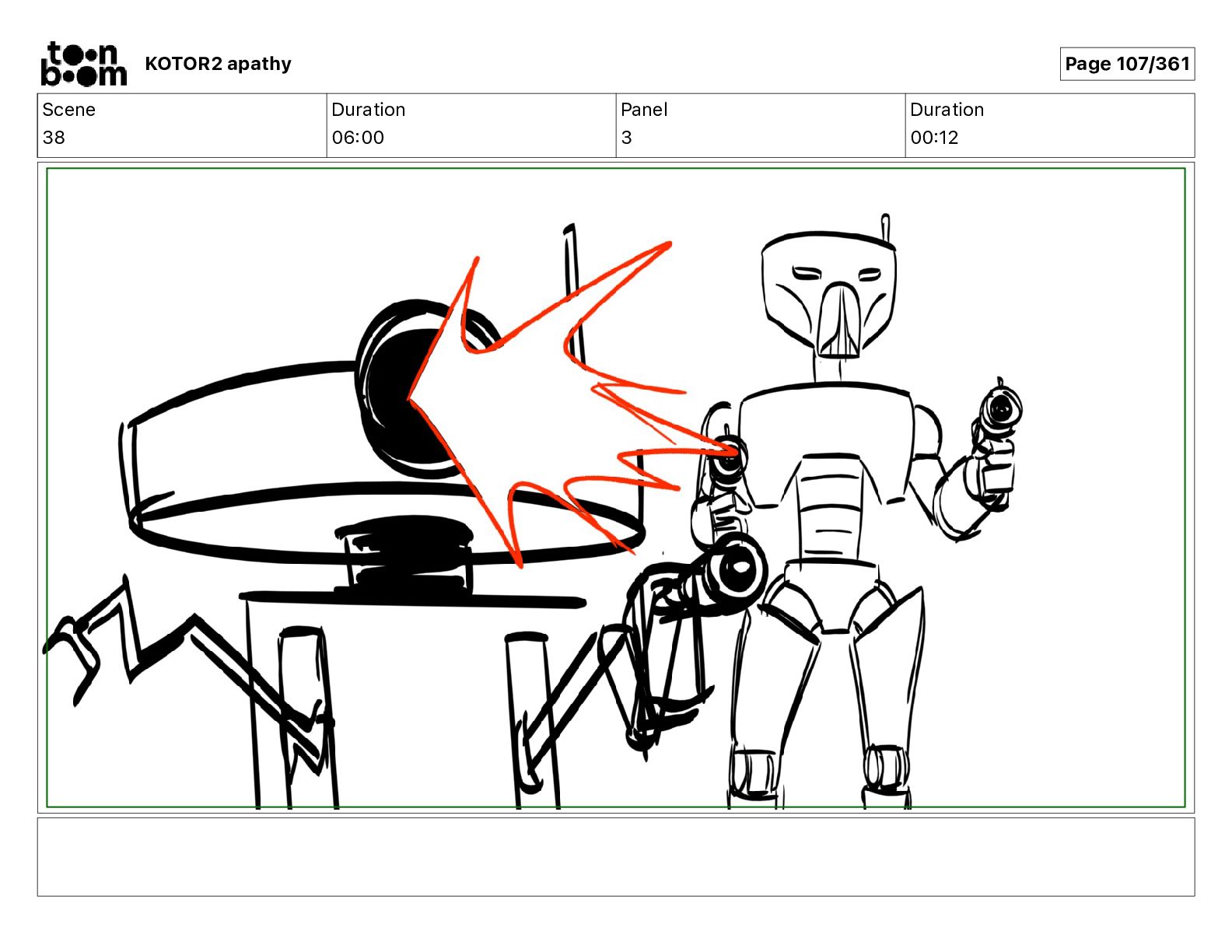 toon boom KOTOR2 apathy

Page 107/361

| Scene | Duration | Panel | Duration |
|---|---|---|---|
| 38 | 06:00 | 3 | 00:12 |