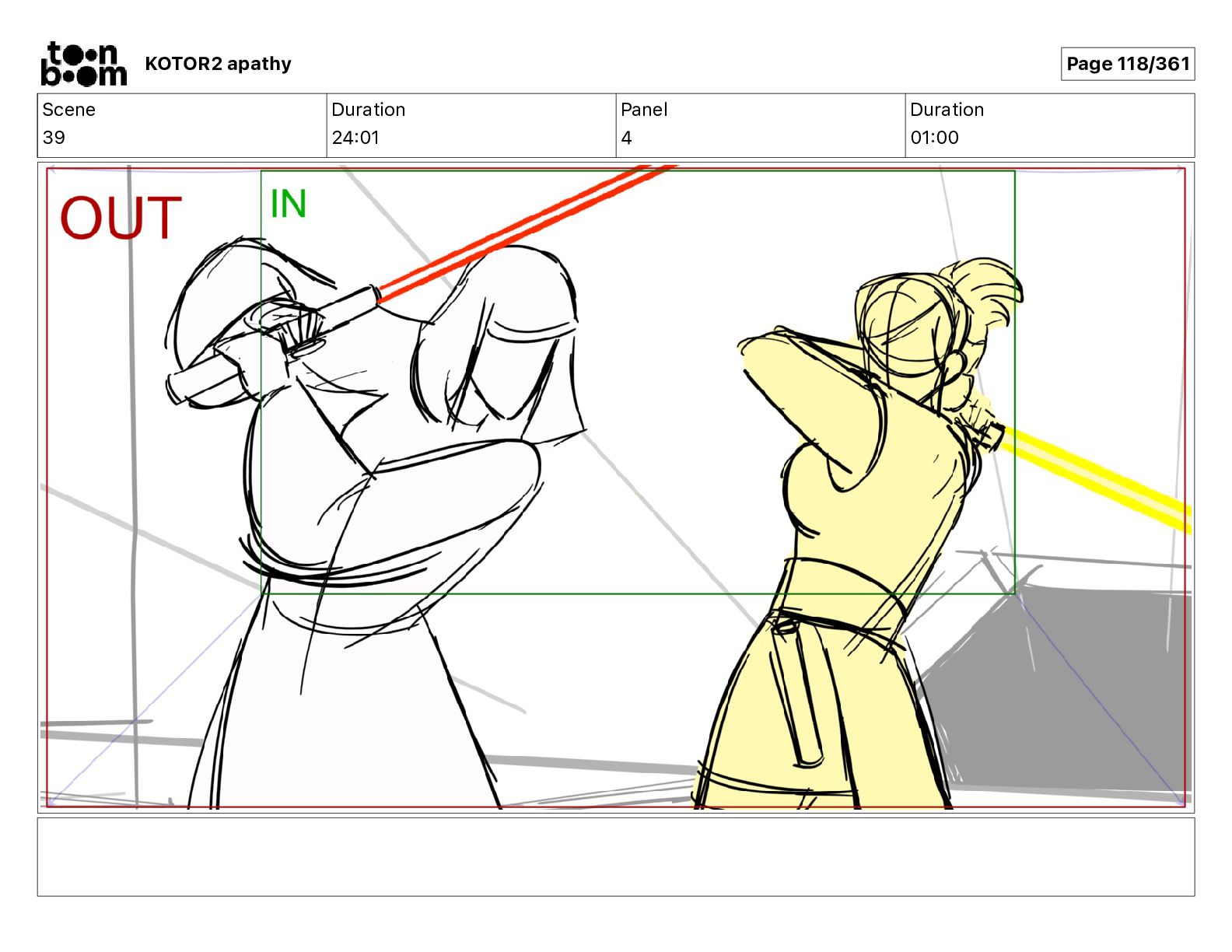 toon boom KOTOR2 apathy

Page 118/361

| Scene | Duration | Panel | Duration |
|---|---|---|---|
| 39 | 24:01 | 4 | 01:00 |

OUT

IN