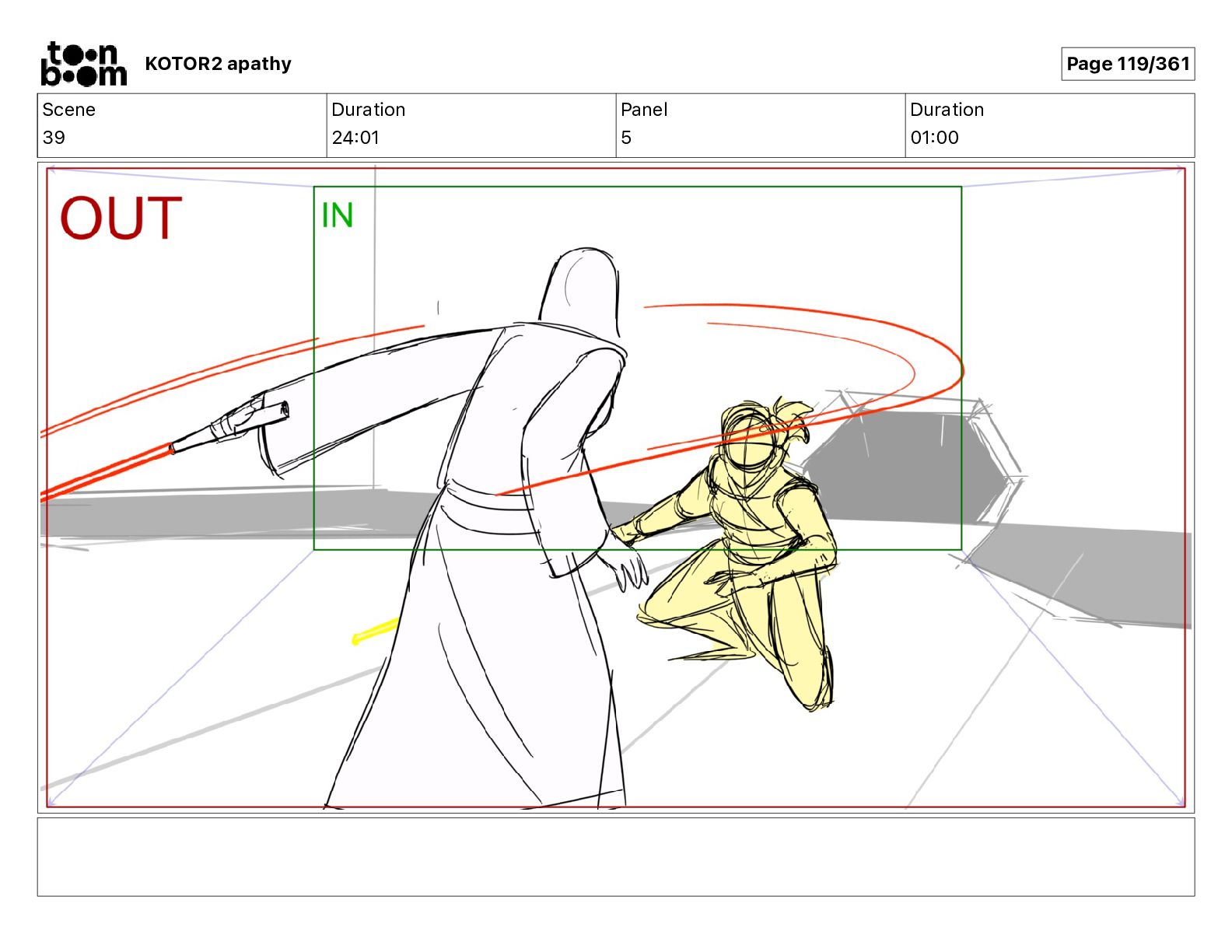 toon boom KOTOR2 apathy

Page 119/361

| Scene | Duration | Panel | Duration |
|---|---|---|---|
| 39 | 24:01 | 5 | 01:00 |

OUT

IN