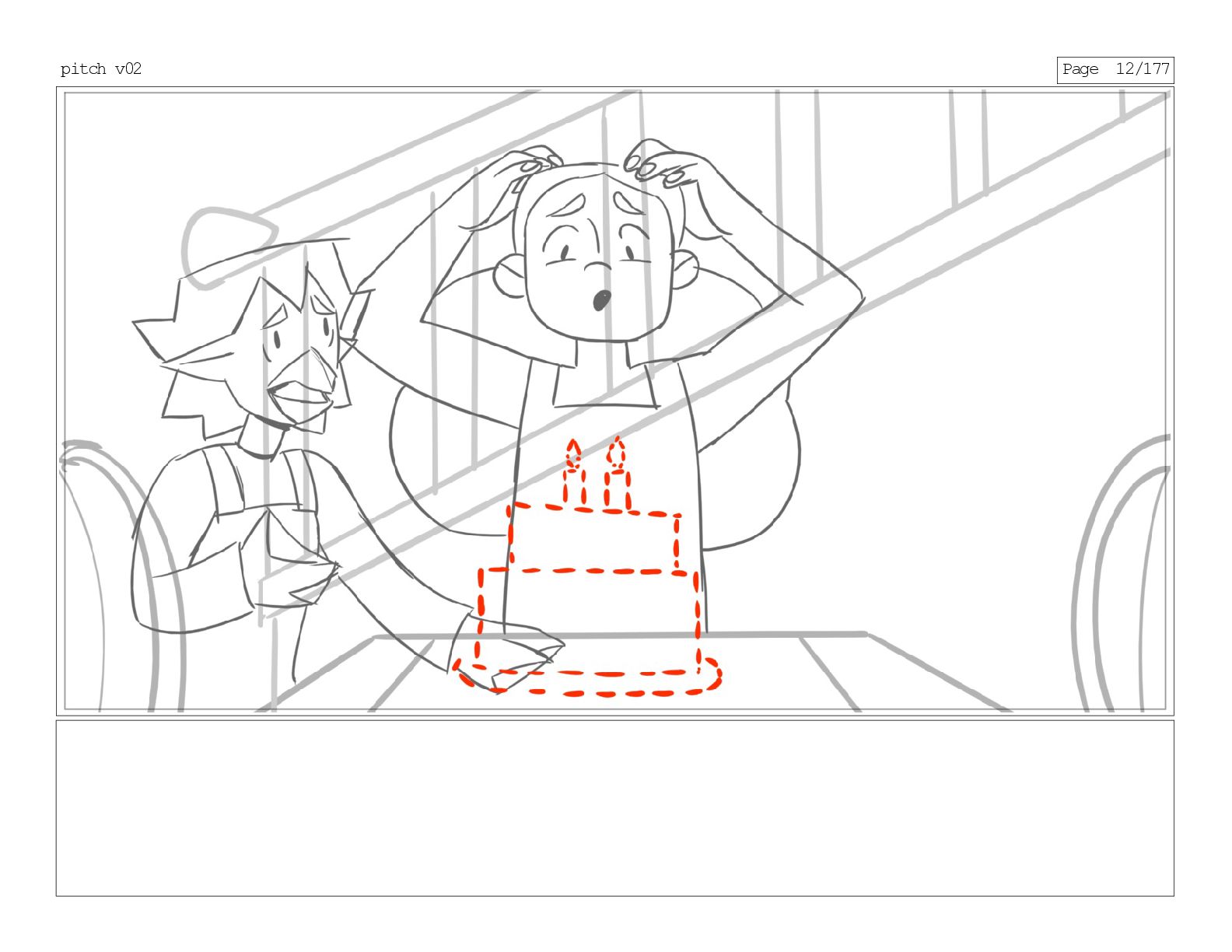 pitch v02

Page 12/177