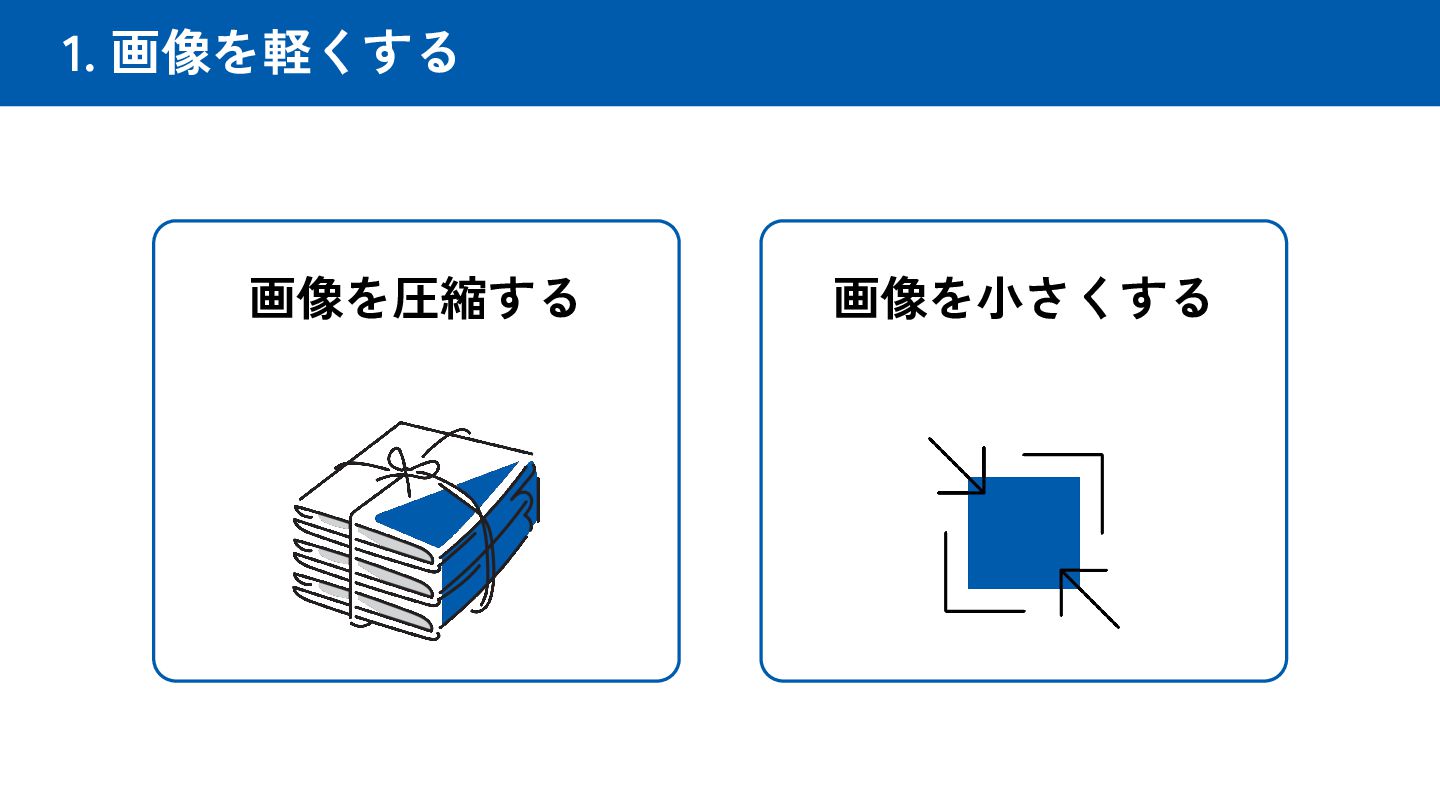 1. 画像を軽くする

画像を圧縮する

画像を小さくする