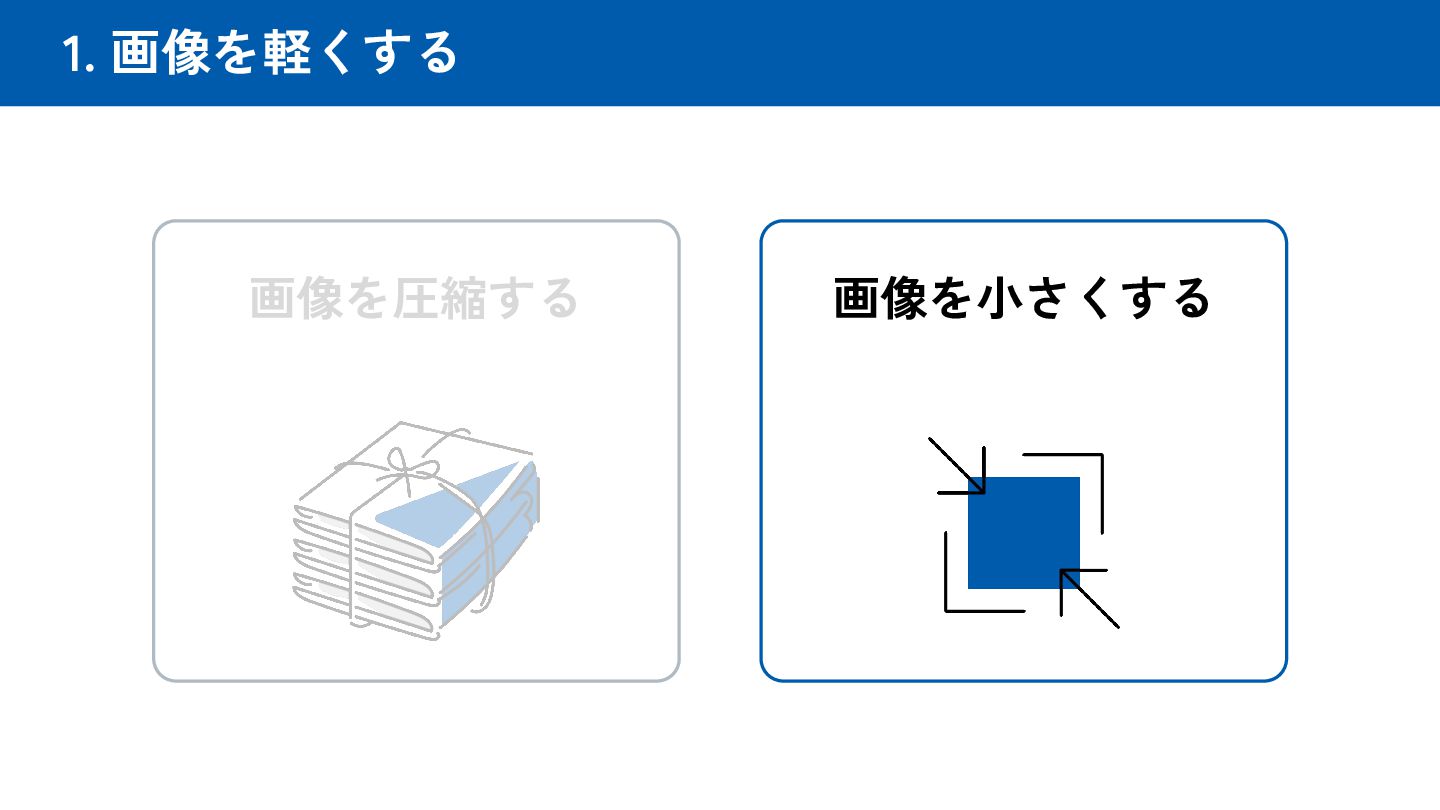 1. 画像を軽くする

画像を圧縮する

画像を小さくする