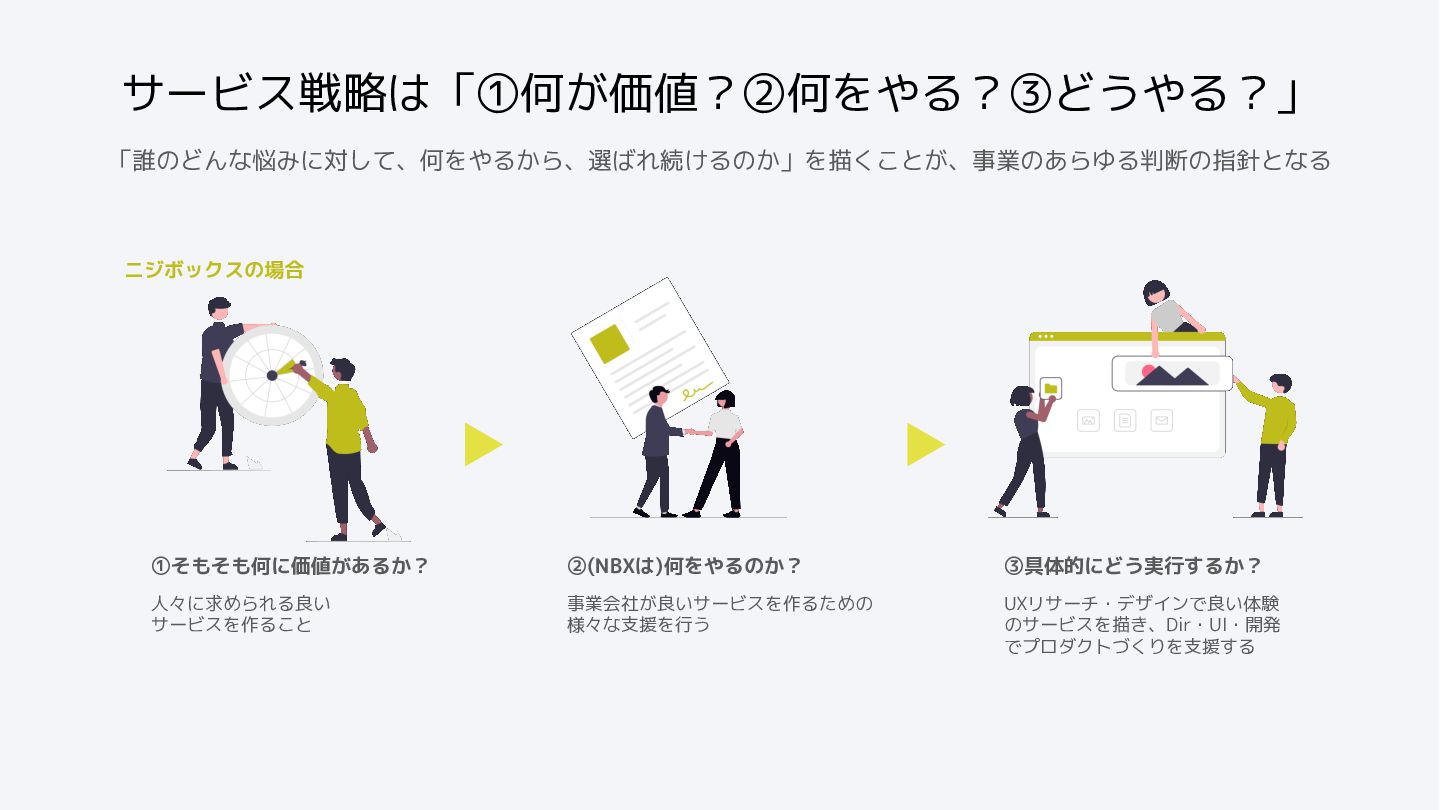 サービス戦略は「①何が価値？②何をやる？③どうやる？」

「誰のどんな悩みに対して、何をやるから、選ばれ続けるのか」を描くことが、事業のあらゆる判断の指針となる

ニジボックスの場合

①そもそも何に価値があるか？

人々に求められる良いサービスを作ること

②(NBXは)何をやるのか？

事業会社が良いサービスを作るための様々な支援を行う

③具体的にどう実行するか？

UXリサーチ・デザインで良い体験のサービスを描き、Dir・UI・開発でプロダクトづくりを支援する