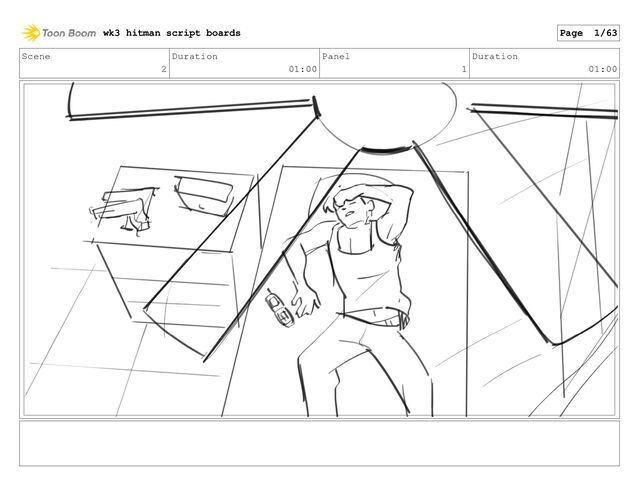 Toon Boom wk3 hitman script boards

Page 1/63

| Scene | Duration | Panel | Duration |
|---|---|---|---|
| 2 | 01:00 | 1 | 01:00 |