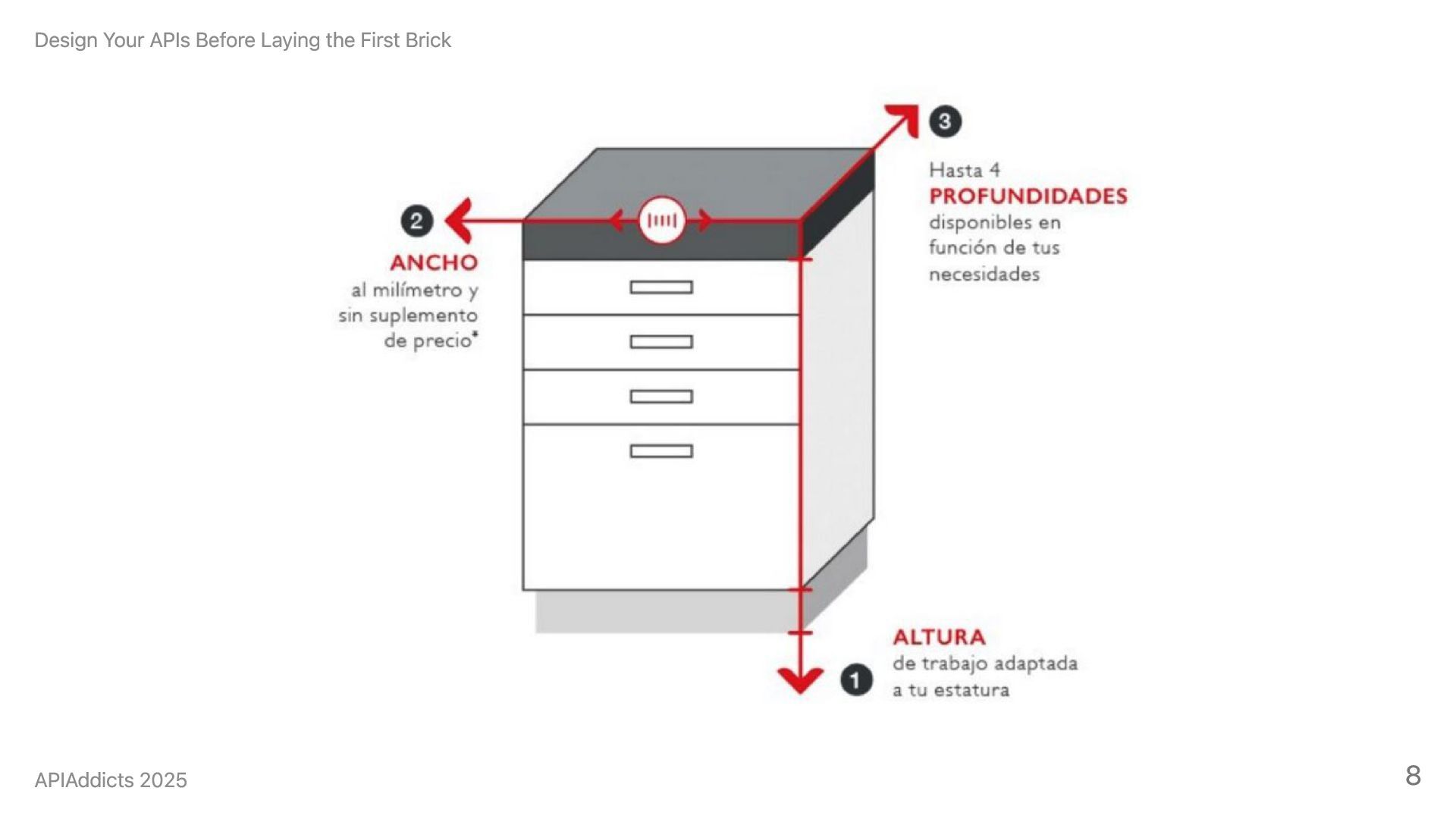 Design Your APIs Before Laying the First Brick

3

Hasta 4
PROFUNDIDADES
disponibles en función de tus necesidades

2

ANCHO
al milímetro y sin suplemento de precio*

ALTURA
de trabajo adaptada a tu estatura

1

APIAddicts 2025

8