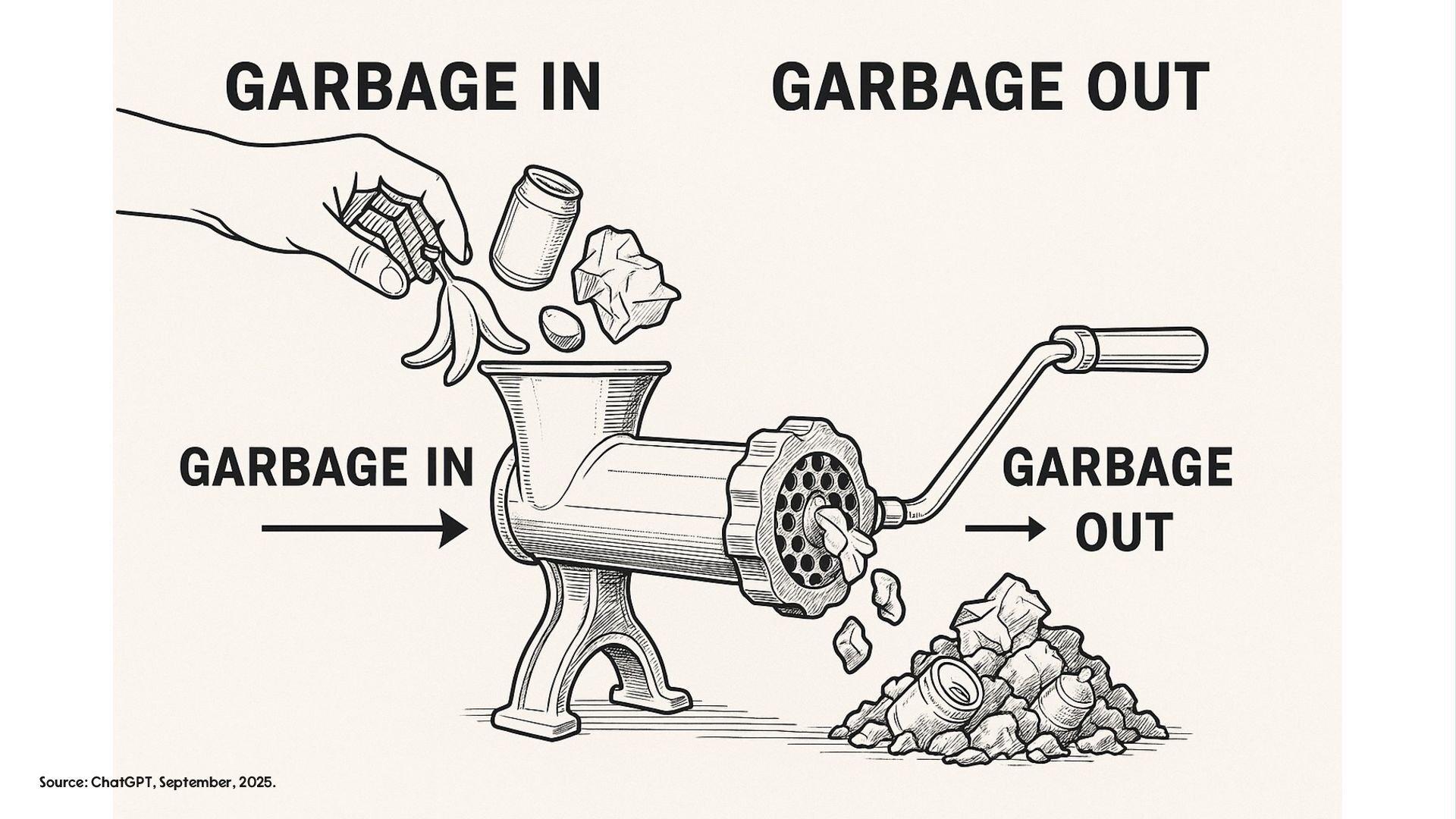 GARBAGE IN

GARBAGE OUT

GARBAGE IN

GARBAGE OUT

Source: ChatGPT, September, 2025.