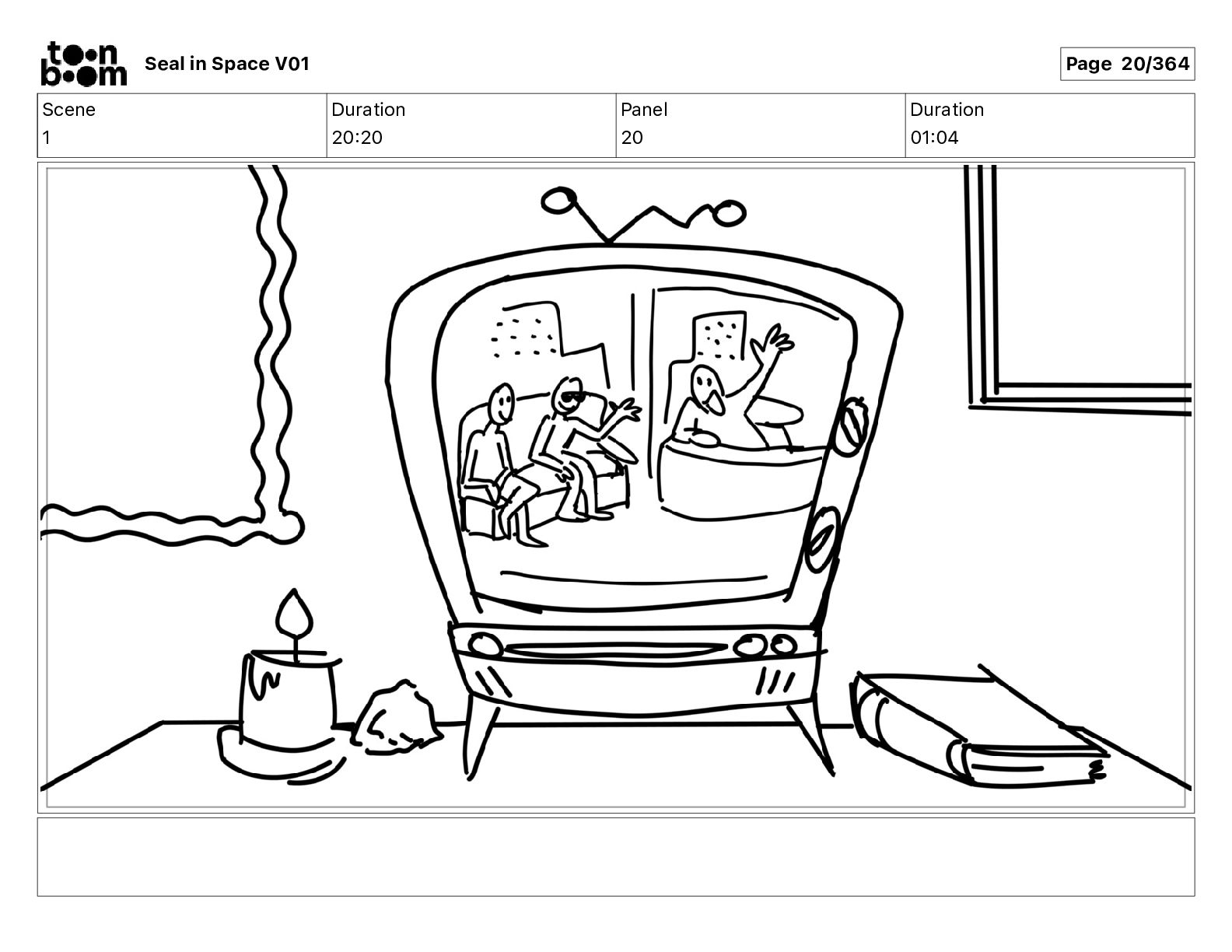 toon boom

Seal in Space V01

Page 20/364

| Scene | Duration | Panel | Duration |
|---|---|---|---|
| 1 | 20:20 | 20 | 01:04 |