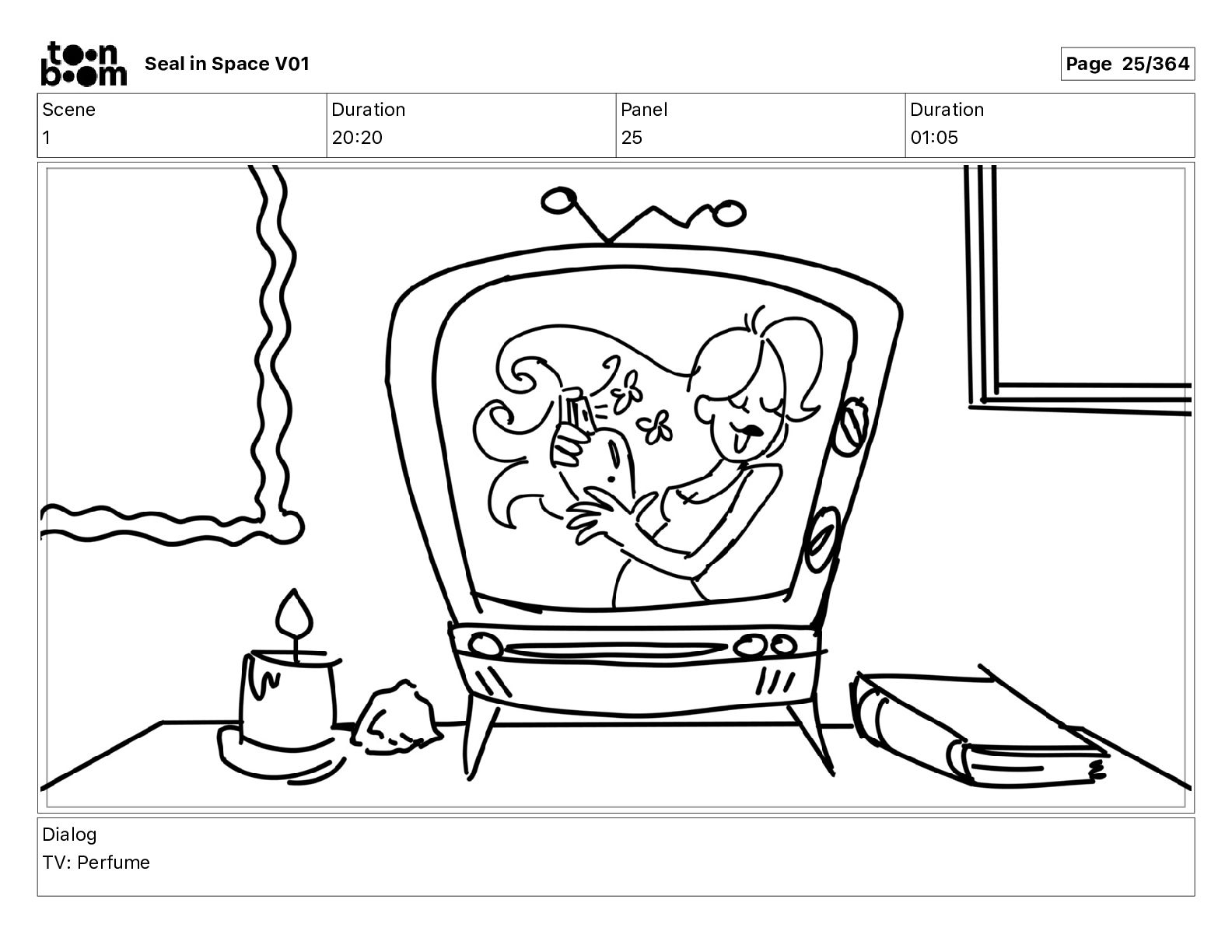 toon boom Seal in Space V01

Page 25/364

| Scene | Duration | Panel | Duration |
|---|---|---|---|
| 1 | 20:20 | 25 | 01:05 |

Dialog
TV: Perfume