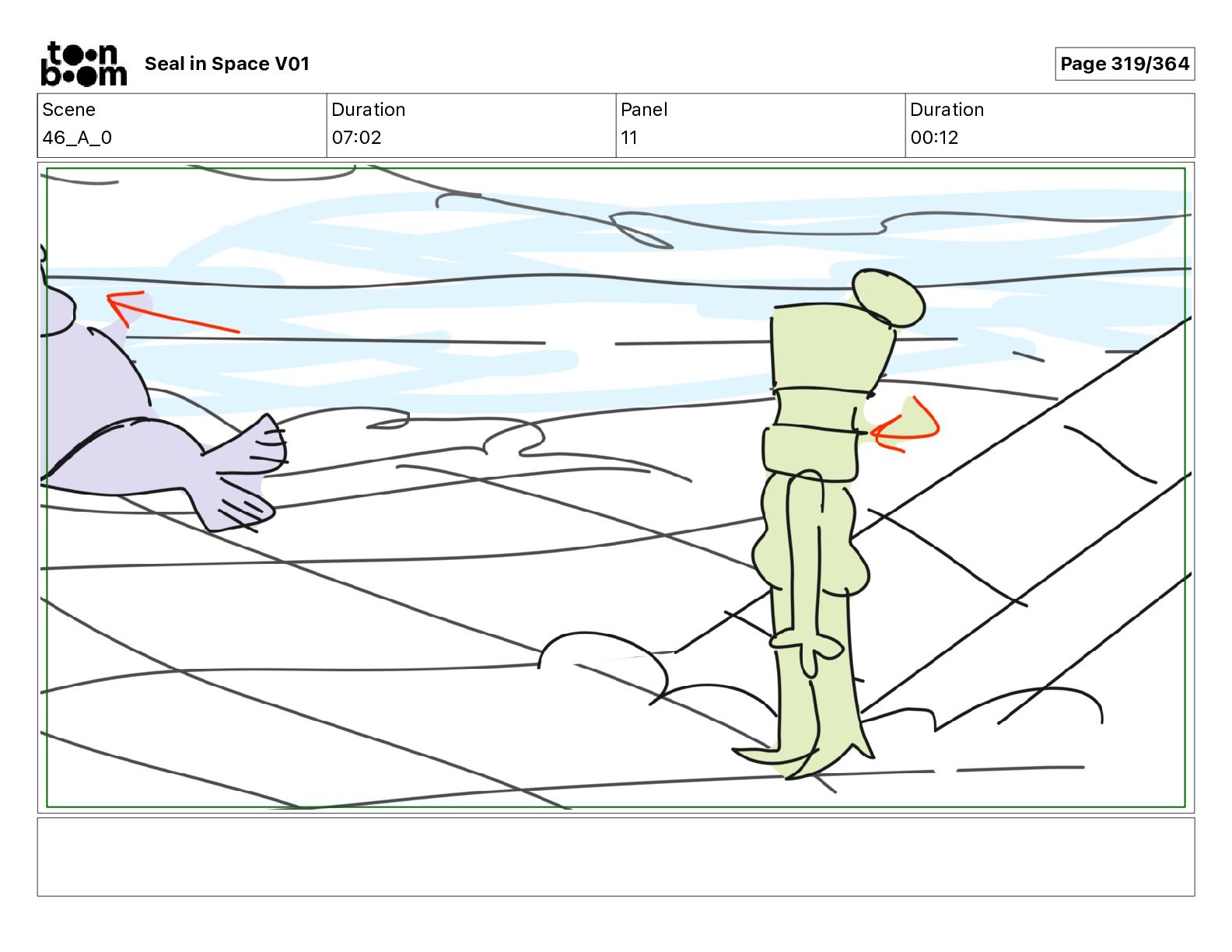 toon boom Seal in Space V01

Page 319/364

| Scene | Duration | Panel | Duration |
|---|---|---|---|
| 46_A_0 | 07:02 | 11 | 00:12 |