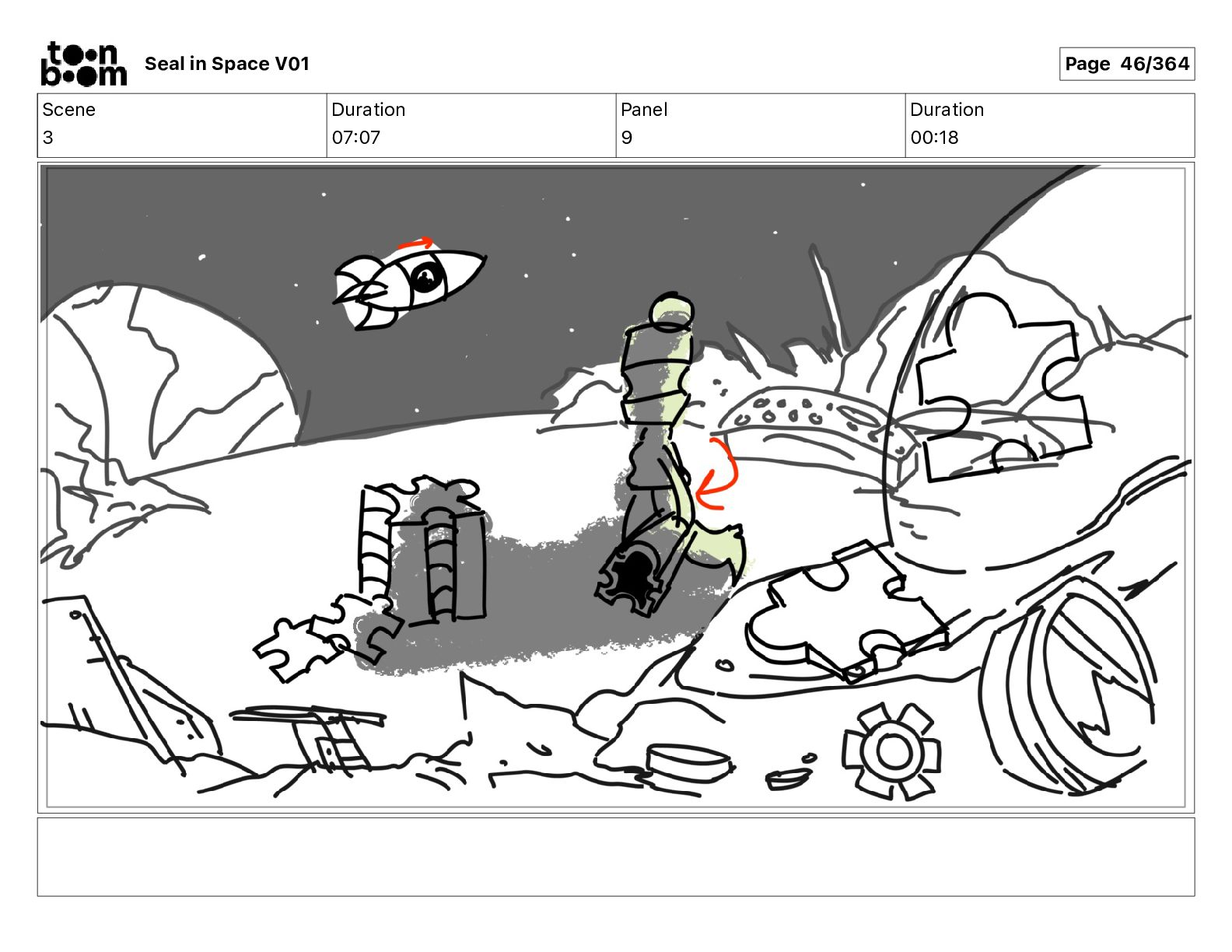 toon boom Seal in Space V01

Page 46/364

| Scene | Duration | Panel | Duration |
|---|---|---|---|
| 3 | 07:07 | 9 | 00:18 |