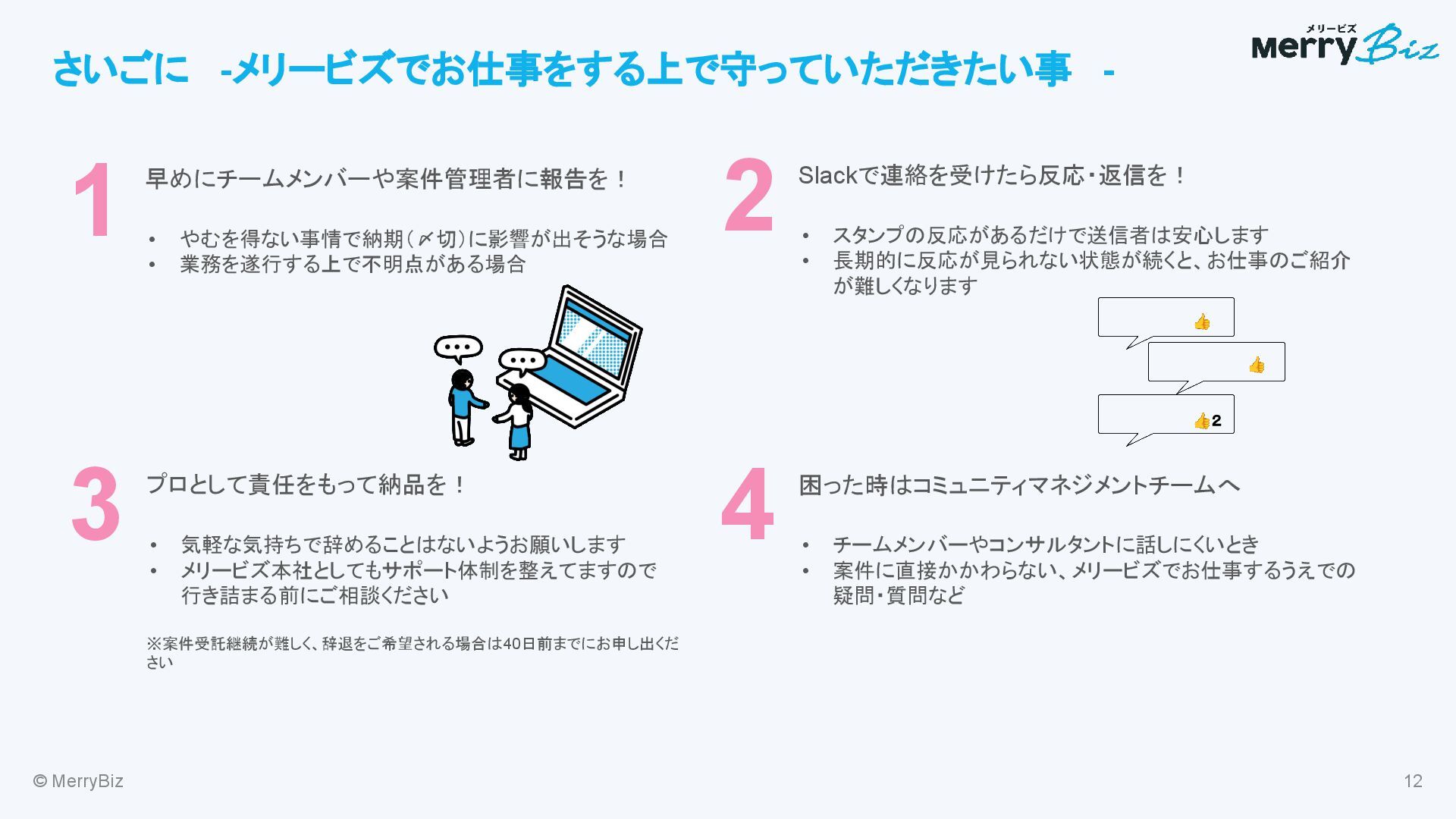 さいごに　-メリービズでお仕事をする上で守っていただきたい事　-

メリービズ
Merry Biz

1

早めにチームメンバーや案件管理者に報告を！

• やむを得ない事情で納期（〆切）に影響が出そうな場合
• 業務を遂行する上で不明点がある場合

2

Slackで連絡を受けたら反応・返信を！

• スタンプの反応があるだけで送信者は安心します
• 長期的に反応が見られない状態が続くと、お仕事のご紹介が難しくなります

👍

👍

👍2

3

プロとして責任をもって納品を！

• 気軽な気持ちで辞めることはないようお願いします
• メリービズ本社としてもサポート体制を整えてますので行き詰まる前にご相談ください

※案件受託継続が難しく、辞退をご希望される場合は40日前までにお申し出ください

4

困った時はコミュニティマネジメントチームへ

• チームメンバーやコンサルタントに話しにくいとき
• 案件に直接かかわらない、メリービズでお仕事するうえでの疑問・質問など

© MerryBiz

12