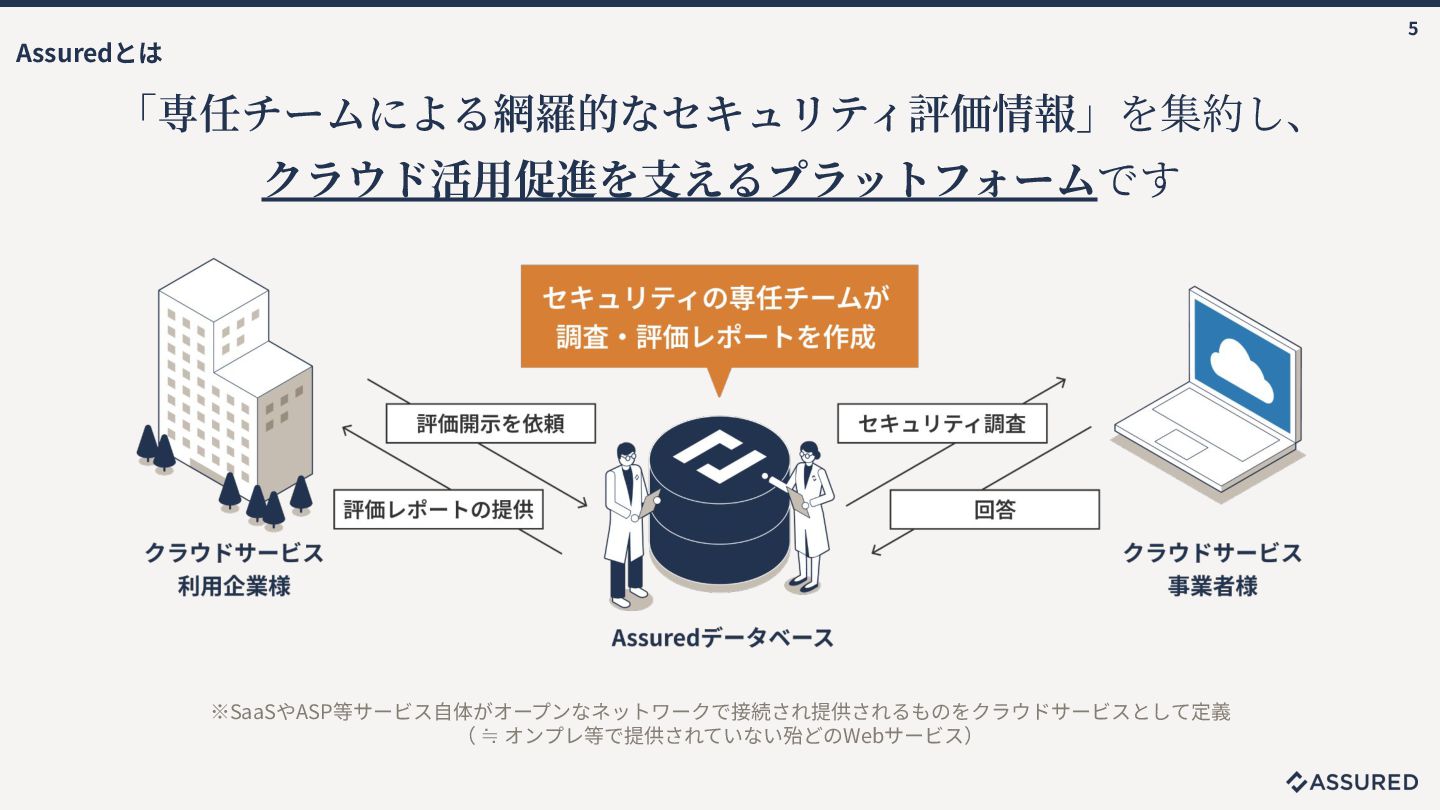 Assuredとは

5

「専任チームによる網羅的なセキュリティ評価情報」を集約し、
クラウド活用促進を支えるプラットフォームです

セキュリティの専任チームが
調査・評価レポートを作成

評価開示を依頼

評価レポートの提供

セキュリティ調査

回答

クラウドサービス
利用企業様

Assuredデータベース

クラウドサービス
事業者様

※SaaSやASP等サービス自体がオープンなネットワークで接続され提供されるものをクラウドサービスとして定義
（≒ オンプレ等で提供されていない殆どのWebサービス）

ASSURED