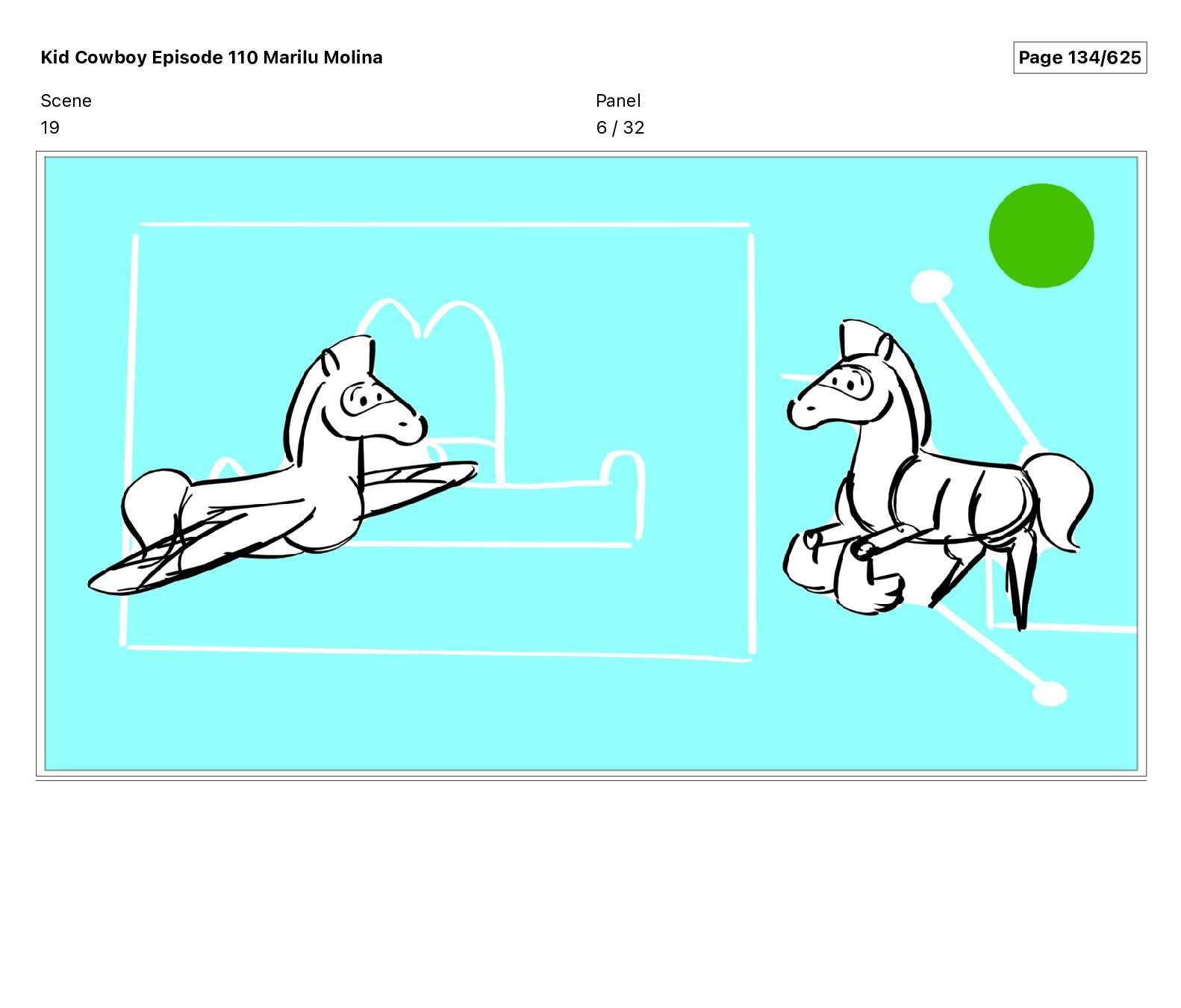 Kid Cowboy Episode 110 Marilu Molina

Page 134/625

Scene
19

Panel
6 / 32