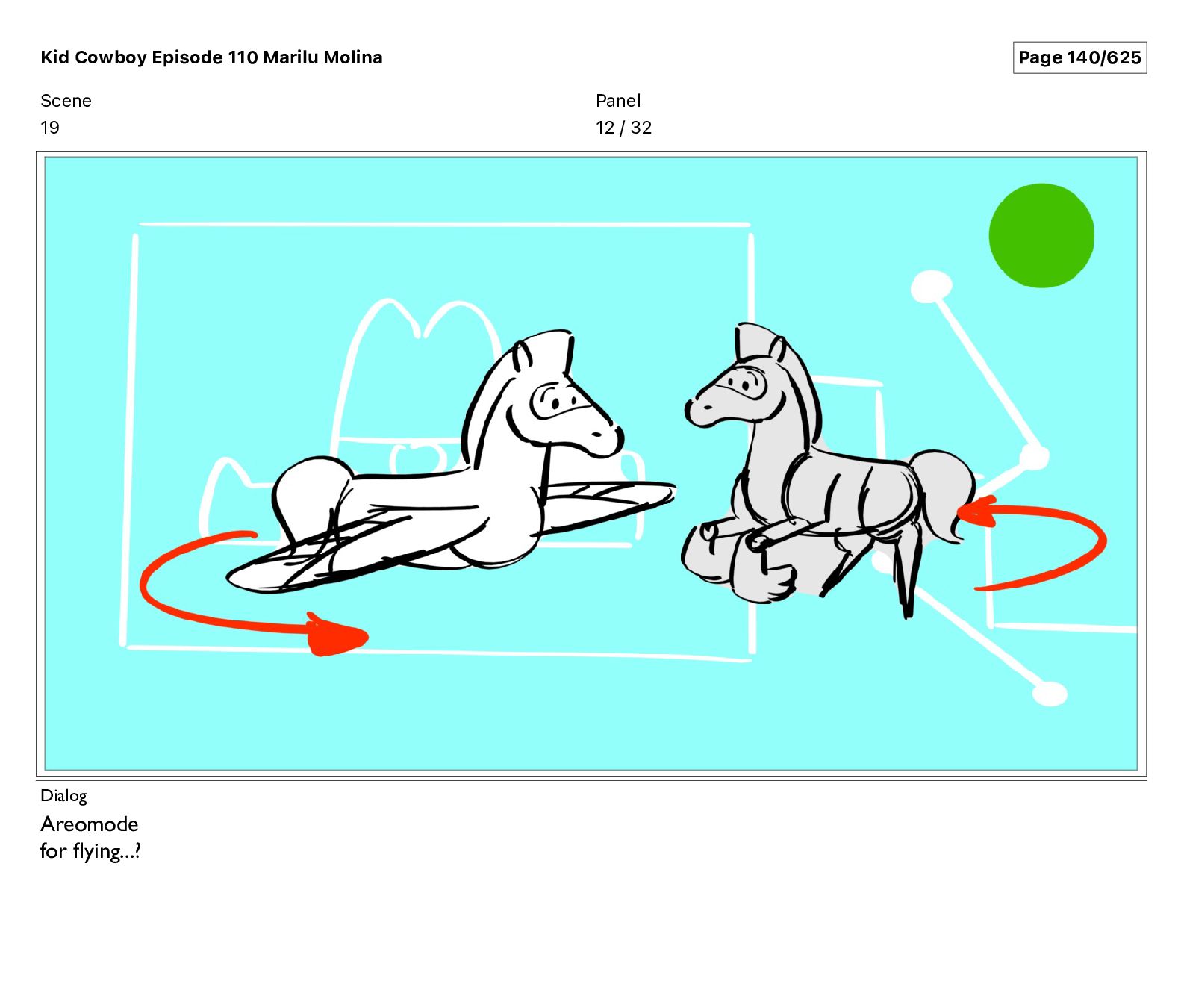 Kid Cowboy Episode 110 Marilu Molina

Page 140/625

Scene
19

Panel
12 / 32

Dialog
Areomode
for flying...?