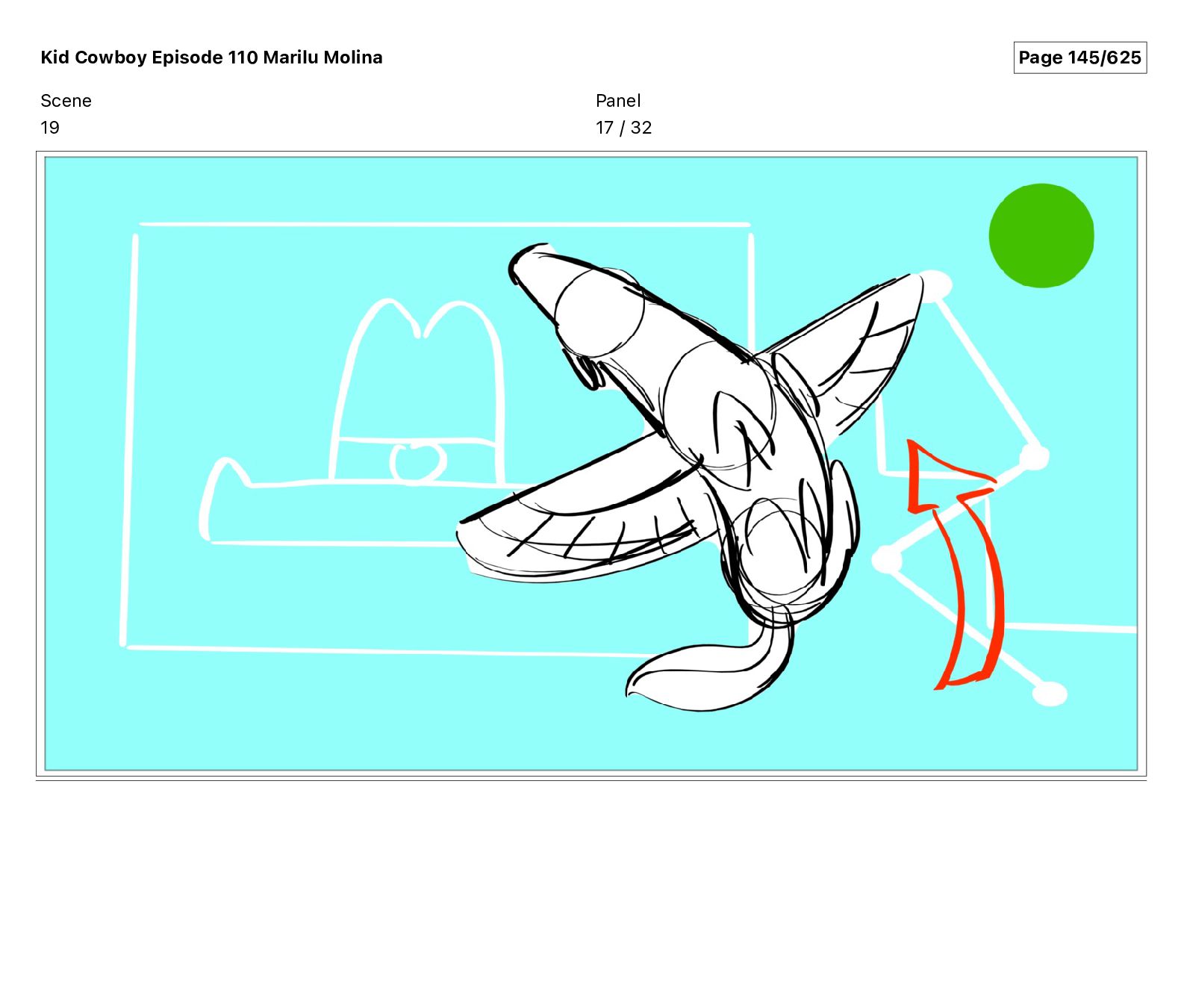 Kid Cowboy Episode 110 Marilu Molina

Page 145/625

Scene
19

Panel
17 / 32