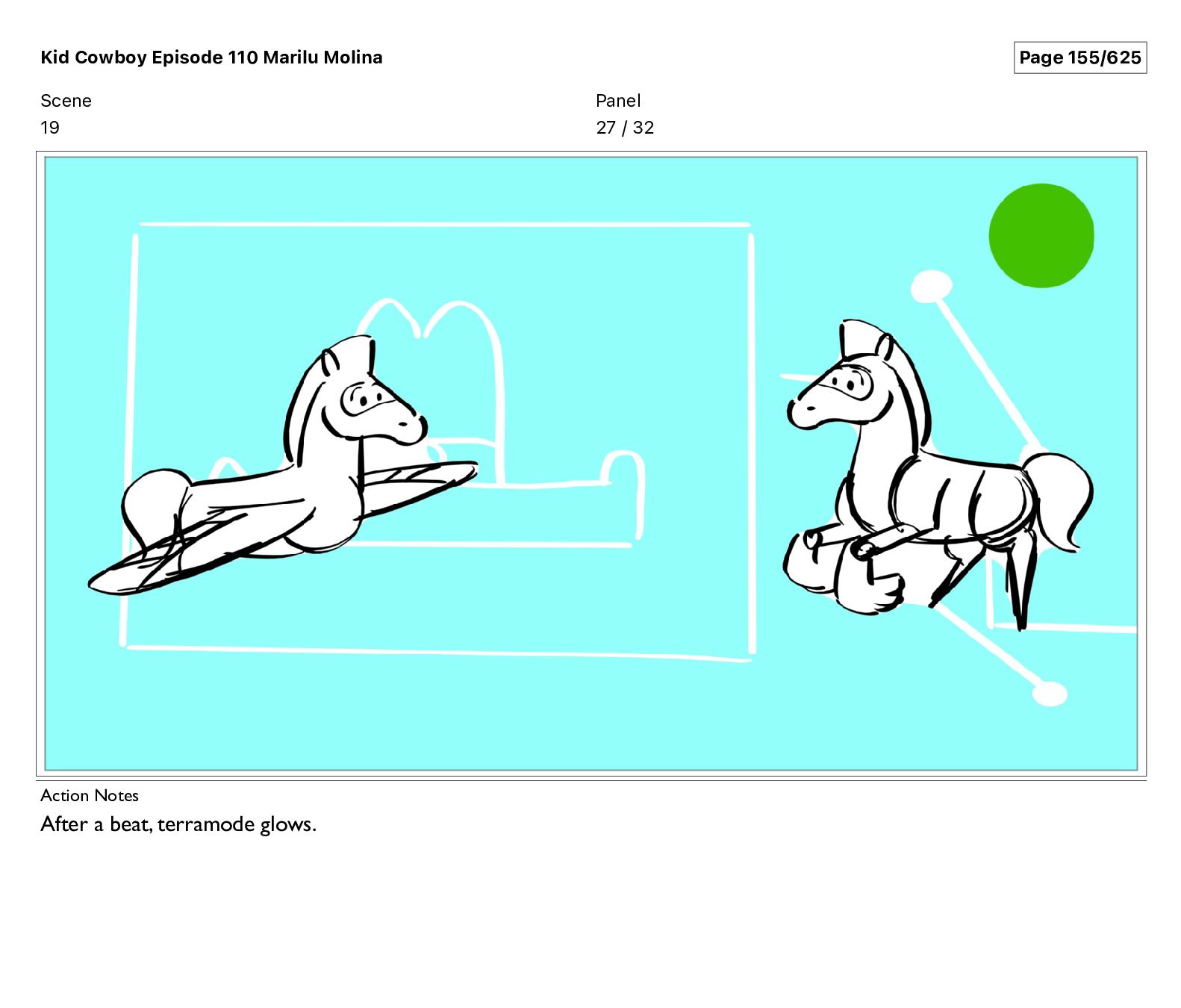 Kid Cowboy Episode 110 Marilu Molina

Page 155/625

Scene
19

Panel
27 / 32

Action Notes
After a beat, terramode glows.