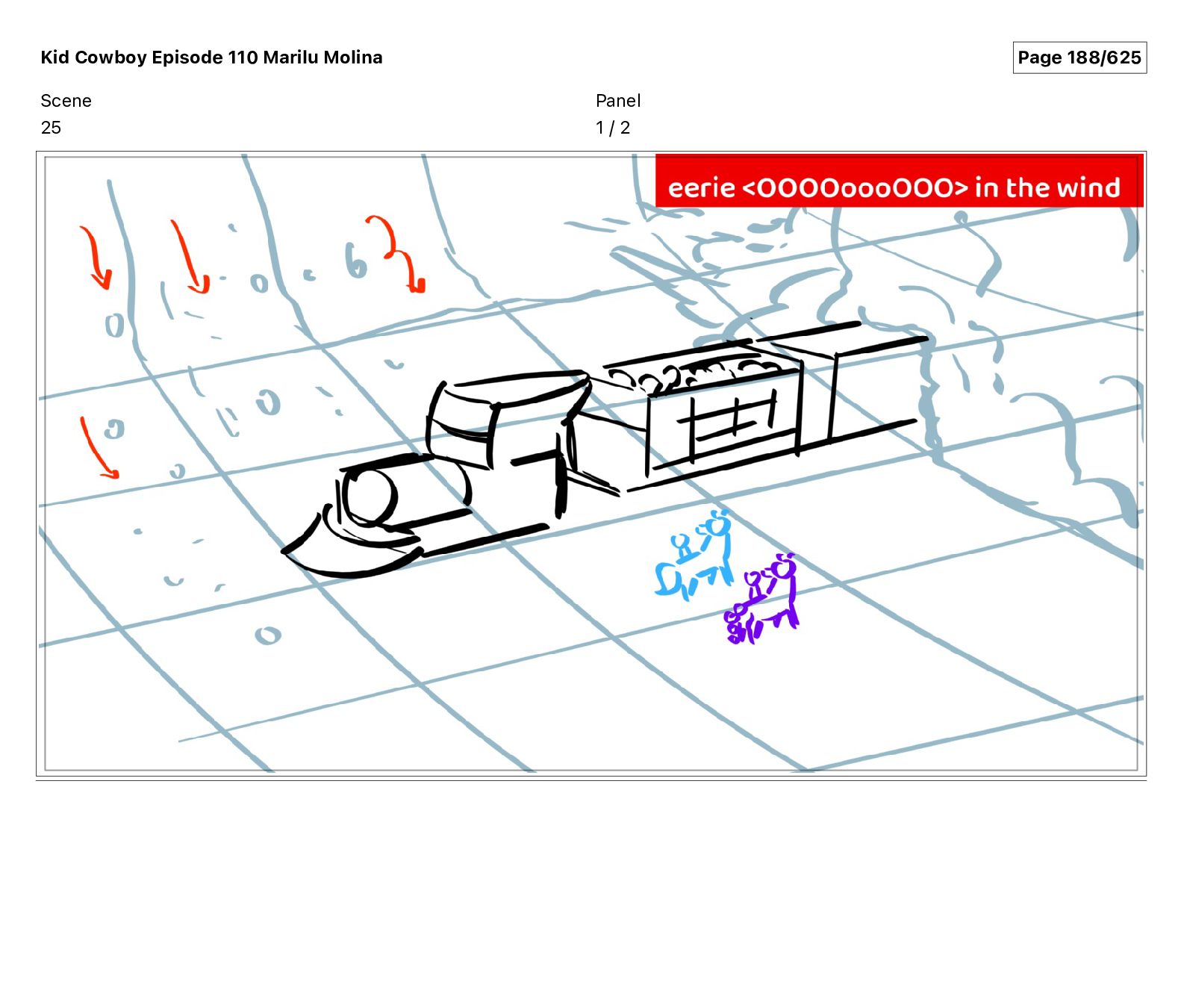 Kid Cowboy Episode 110 Marilu Molina

Page 188/625

Scene
25

Panel
1 / 2

eerie <OOOOoooOOO> in the wind